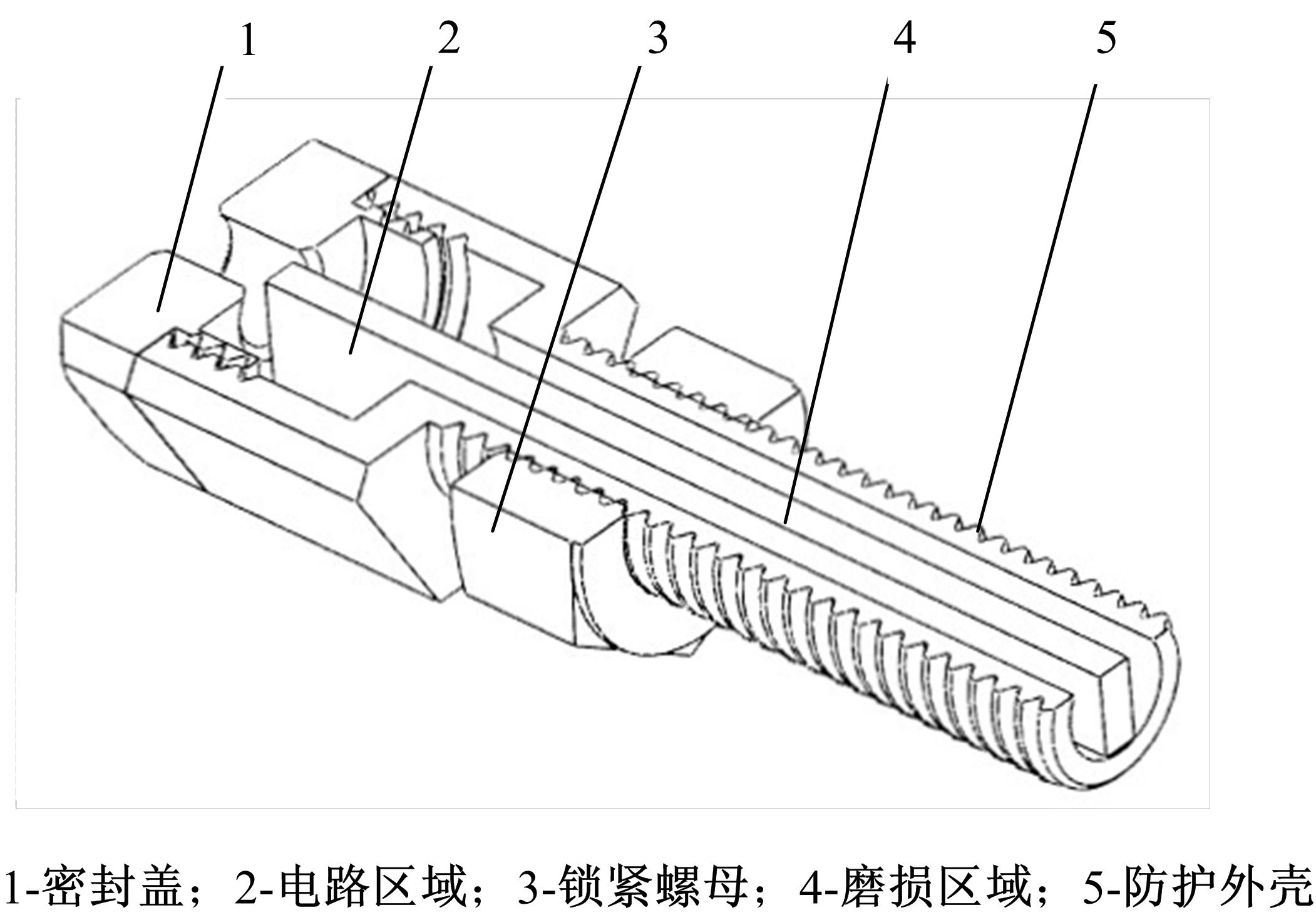 1 2 3 4 5

1-密封盖；2-电路区域；3-锁紧螺母；4-磨损区域；5-防护外壳