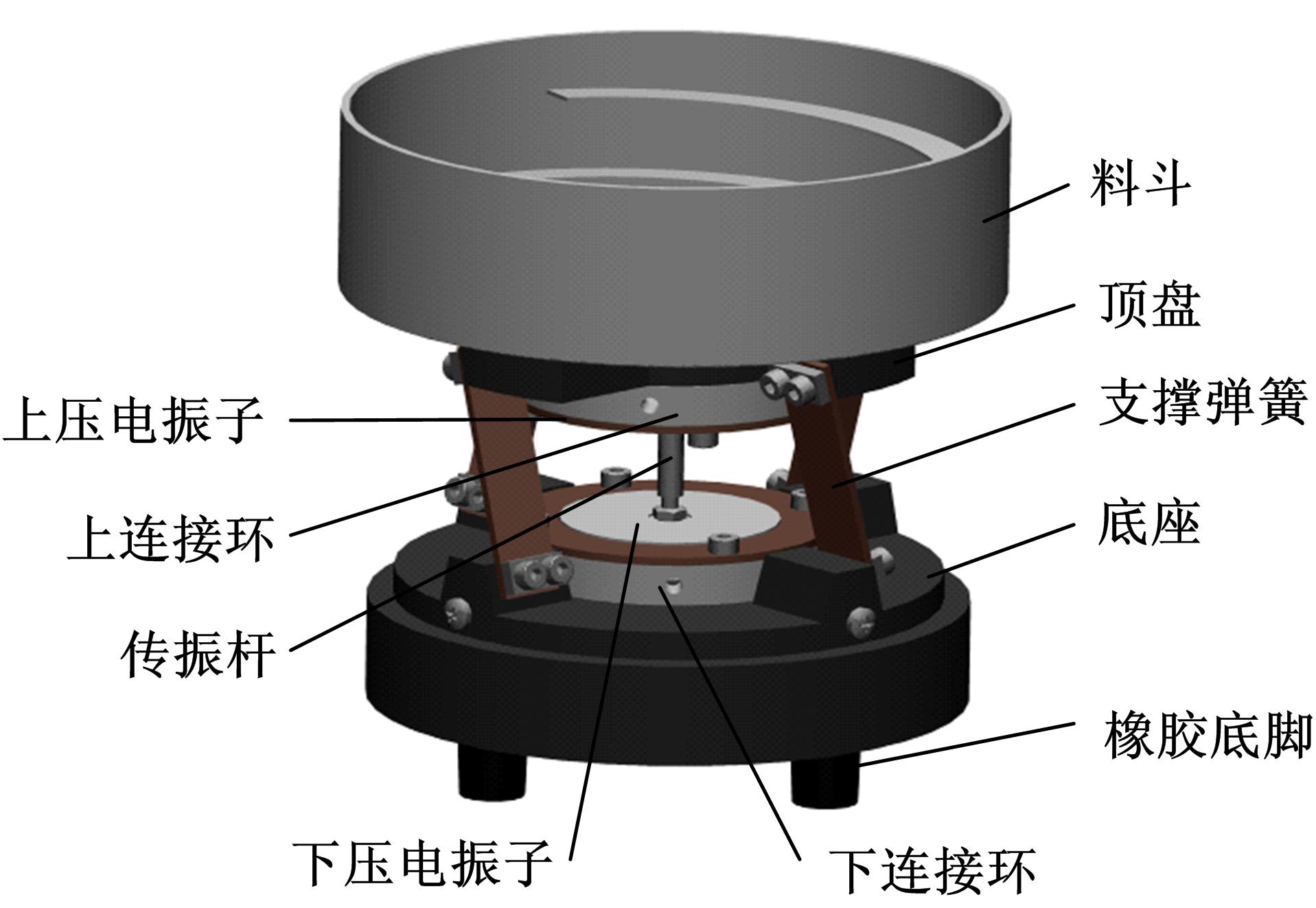 料斗

顶盘

上压电振子

支撑弹簧

上连接环

底座

传振杆

橡胶底脚

下压电振子

下连接环