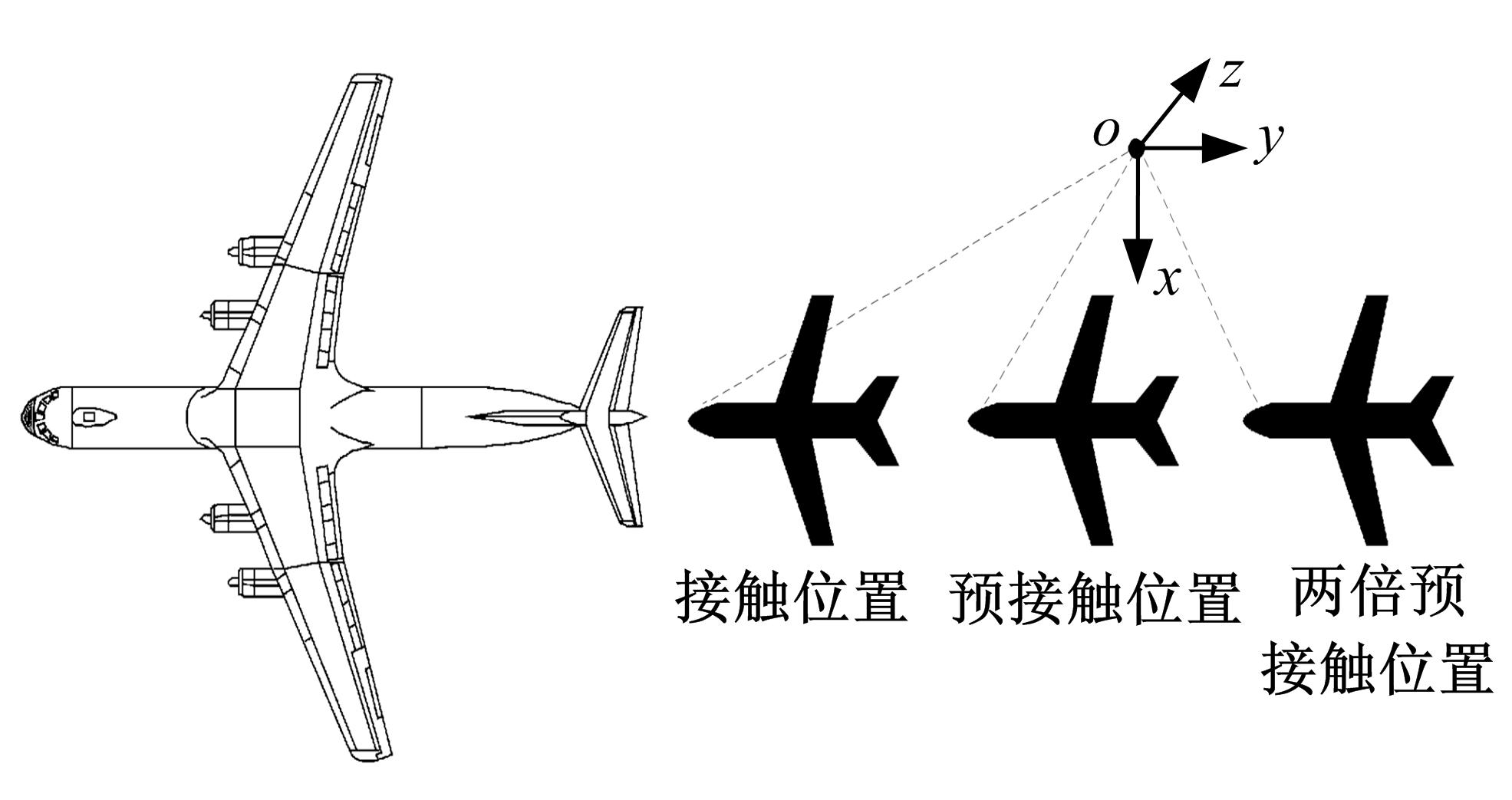 $z$

$o$

$y$

$x$

接触位置

预接触位置

两倍预接触位置