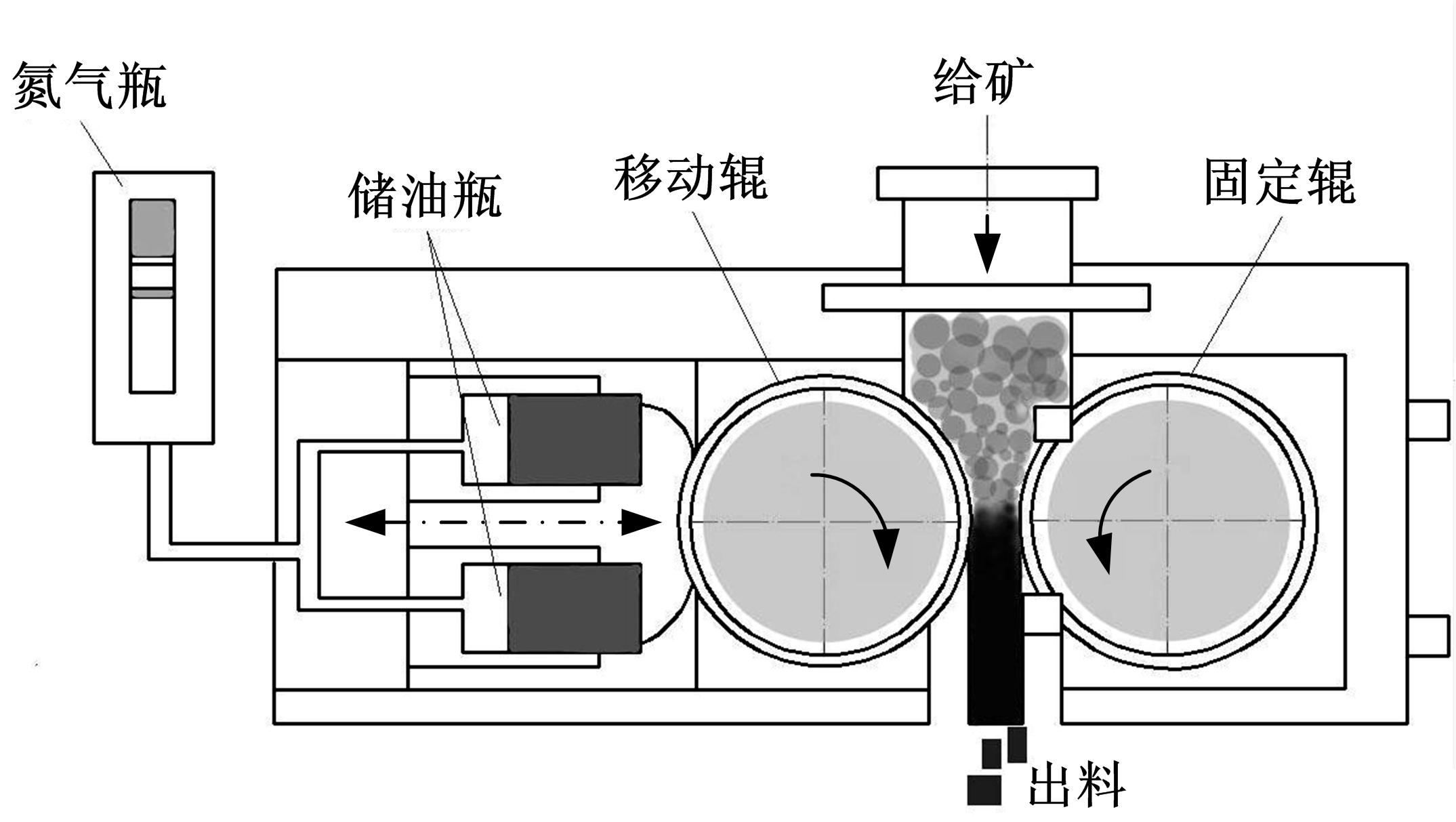 氮气瓶

储油瓶

移动辊

给矿

固定辊

出料