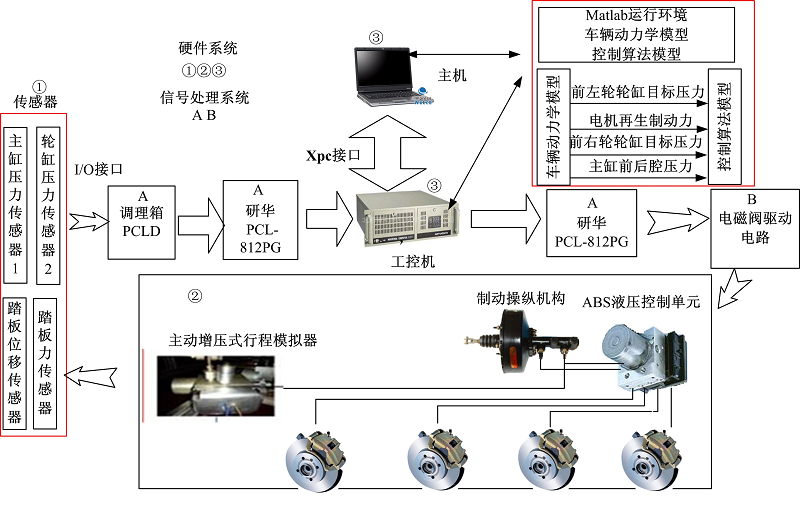 硬件系统
①②③
信号处理系统
A B

①
传感器

主缸压力传感器1

轮缸压力传感器2

踏板位移传感器

踏板力传感器

I/O接口

A
调理箱
PCLD

A
研华
PCL-812PG

③
主机

Xpc接口

③
工控机

Matlab运行环境
车辆动力学模型
控制算法模型

车辆动力学模型
前左轮轮缸目标压力
电机再生制动力
前右轮轮缸目标压力
主缸前后腔压力
控制算法模型

A
研华
PCL-812PG

B
电磁阀驱动电路

②
主动增压式行程模拟器
制动操纵机构
ABS液压控制单元