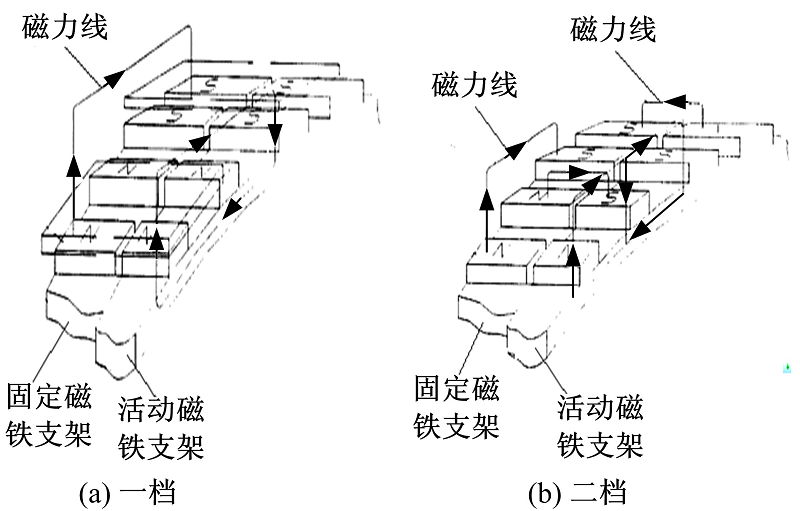 磁力线

固定磁铁支架

活动磁铁支架

(a) 一档

磁力线

磁力线

固定磁铁支架

活动磁铁支架

(b) 二档