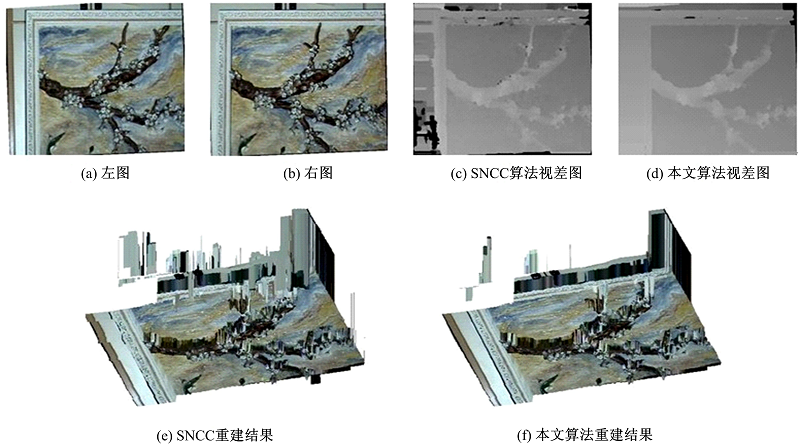 (a) 左图

(b) 右图

(c) SNCC算法视差图

(d) 本文算法视差图

(e) SNCC重建结果

(f) 本文算法重建结果