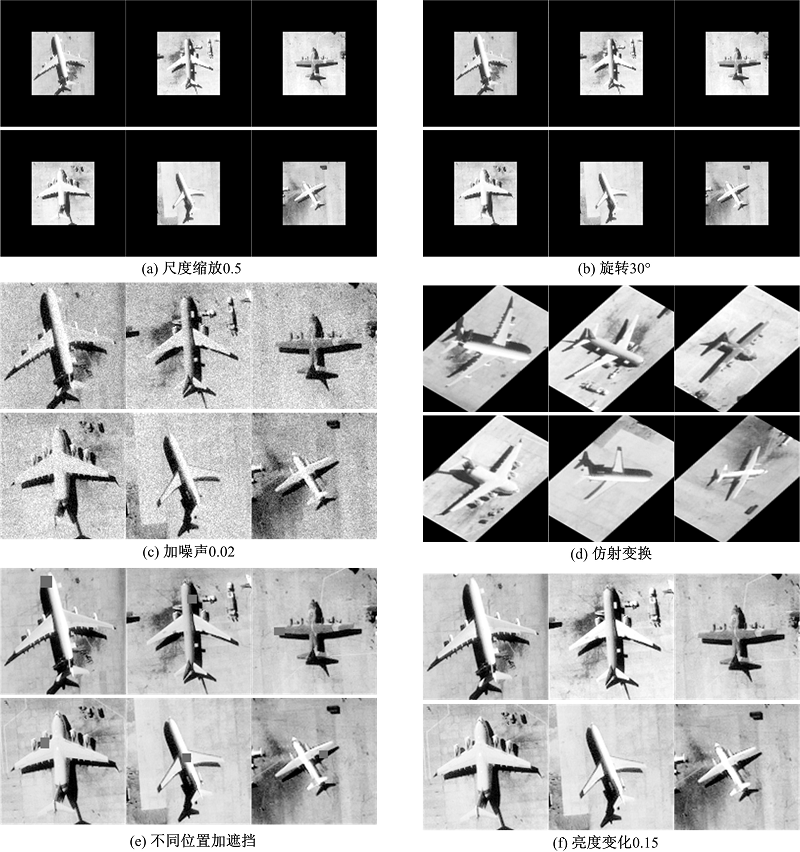 (a) 尺度缩放0.5

(b) 旋转30°

(c) 加噪声0.02

(d) 仿射变换

(e) 不同位置加遮挡

(f) 亮度变化0.15