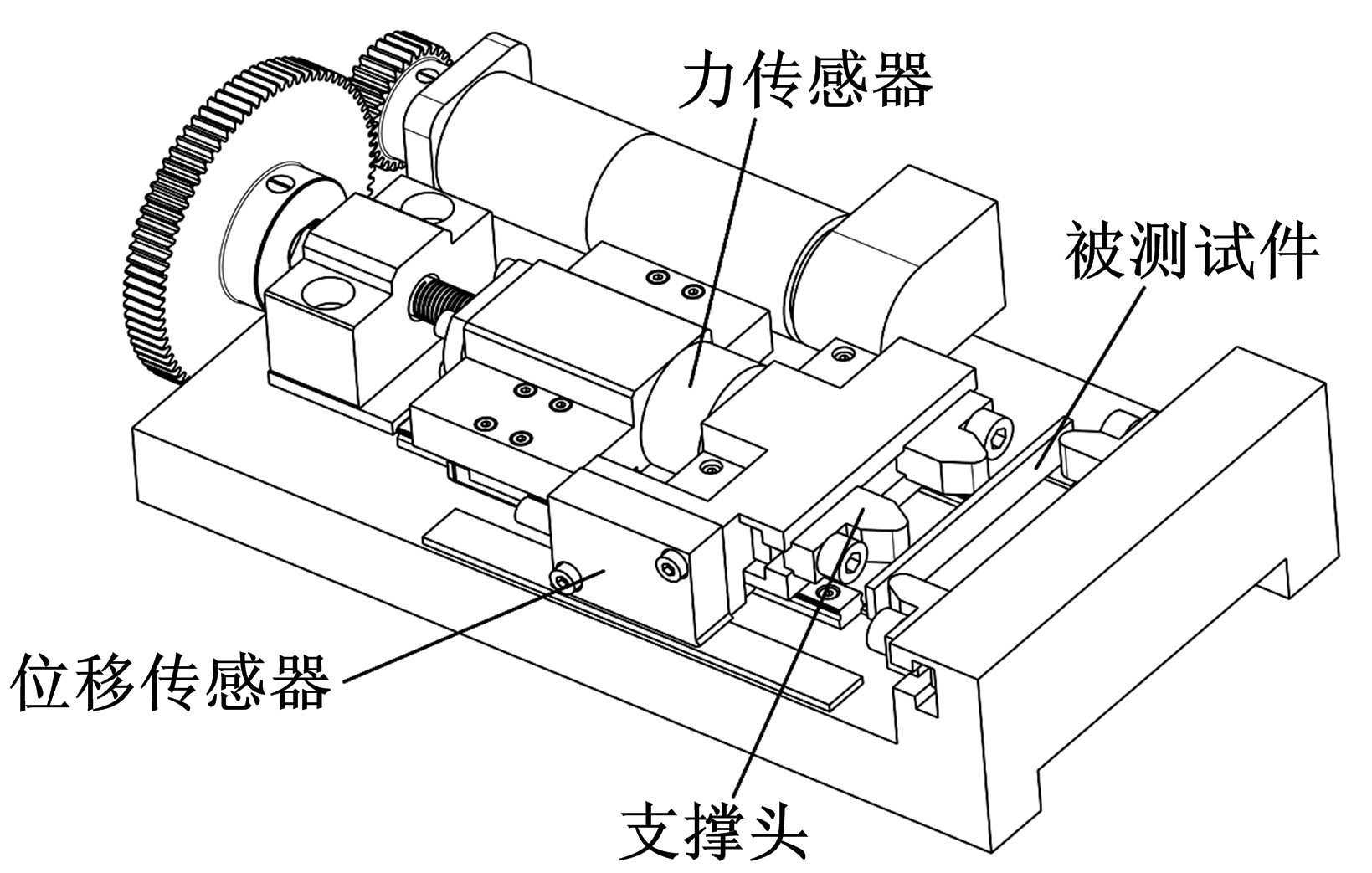 力传感器

被测试件

位移传感器

支撑头