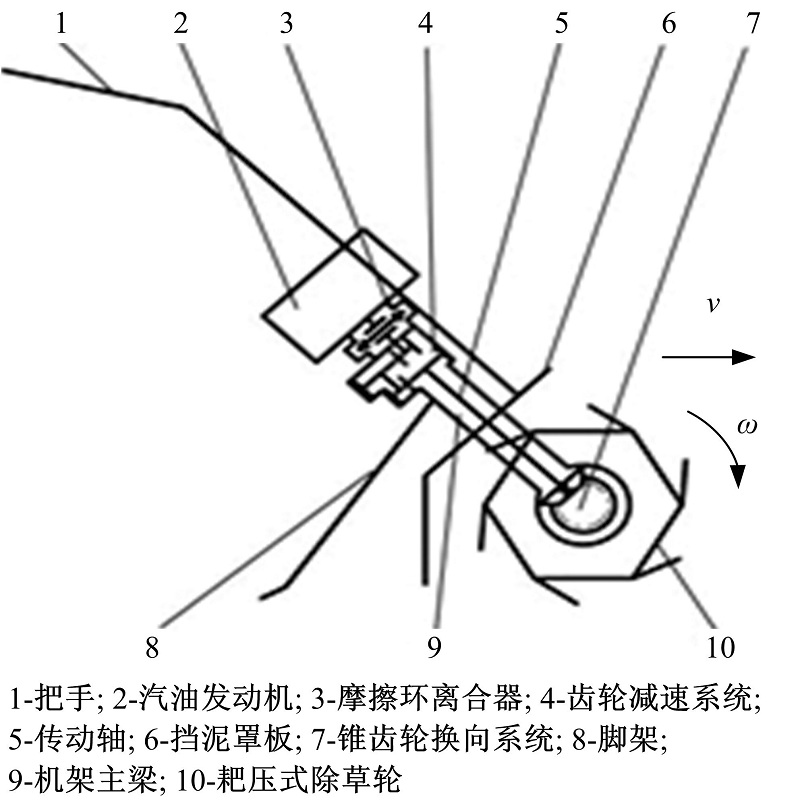 1 2 3 4 5 6 7

$v$

$\omega$

8 9 10

1-把手; 2-汽油发动机; 3-摩擦环离合器; 4-齿轮减速系统; 5-传动轴; 6-挡泥罩板; 7-锥齿轮换向系统; 8-脚架; 9-机架主梁; 10-耙压式除草轮