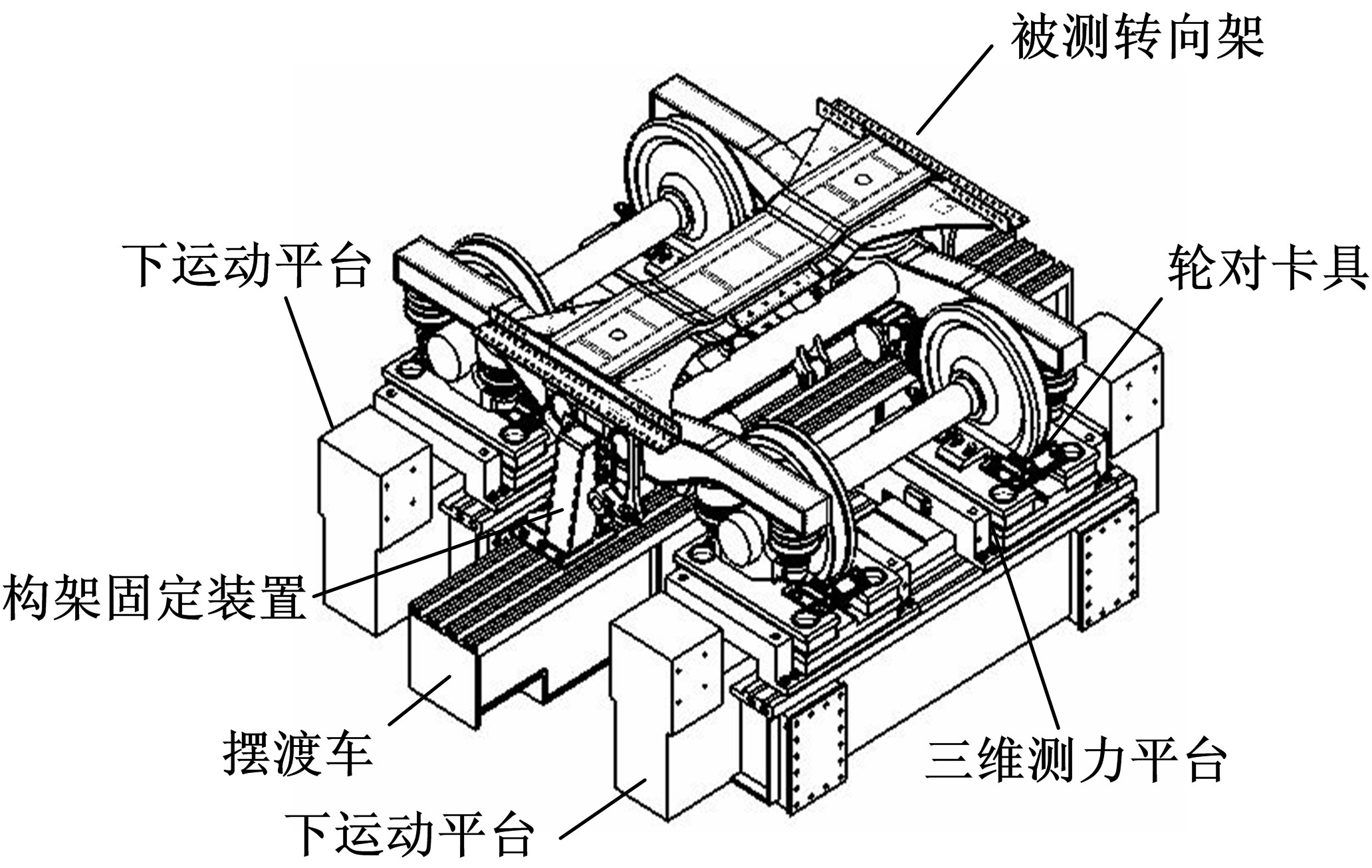 被测转向架

下运动平台

轮对卡具

构架固定装置

摆渡车

三维测力平台

下运动平台