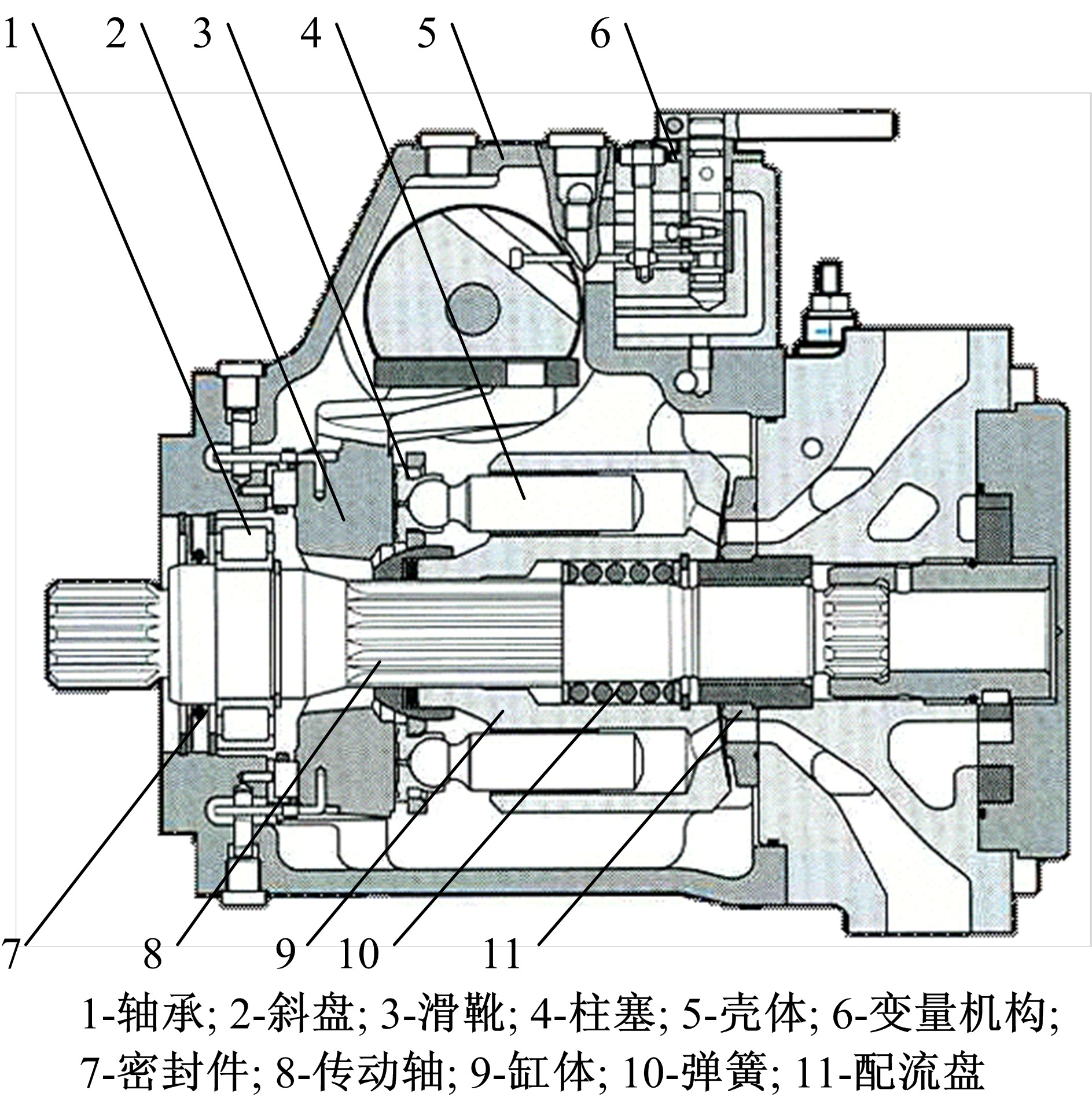 1 2 3 4 5 6

7 8 9 10 11

1-轴承; 2-斜盘; 3-滑靴; 4-柱塞; 5-壳体; 6-变量机构;
7-密封件; 8-传动轴; 9-缸体; 10-弹簧; 11-配流盘