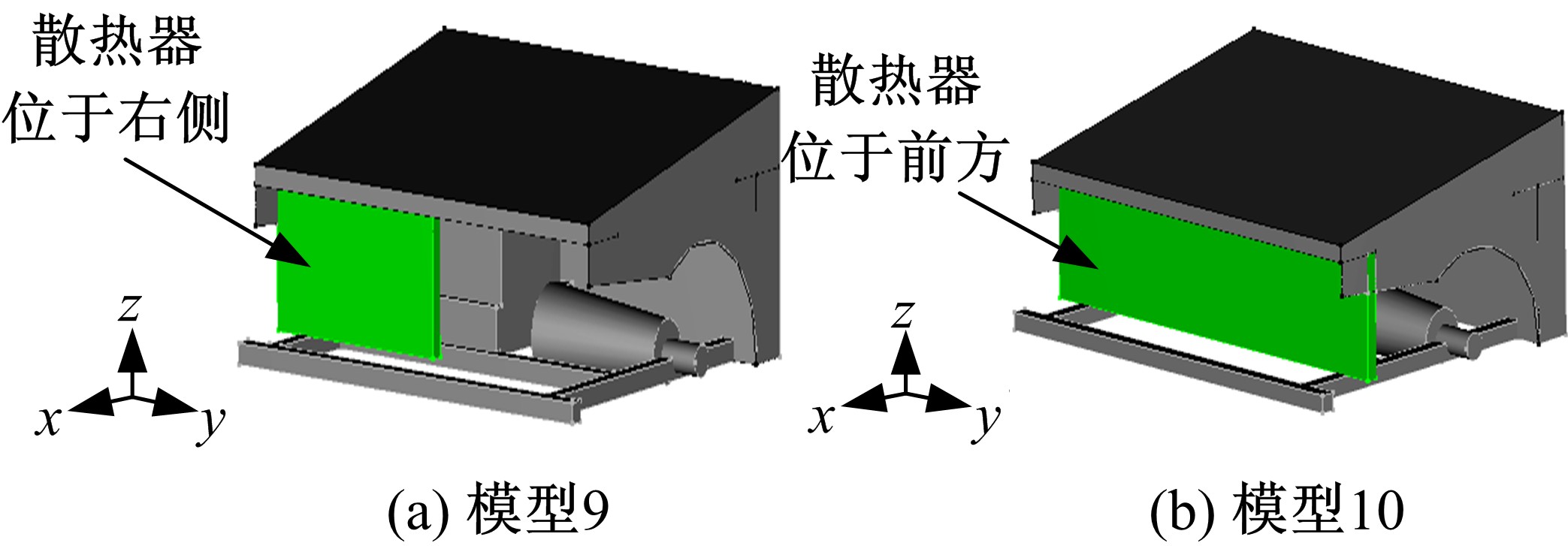 散热器
位于右侧

$z$
$x$
$y$

(a) 模型9

散热器
位于前方

$z$
$x$
$y$

(b) 模型10