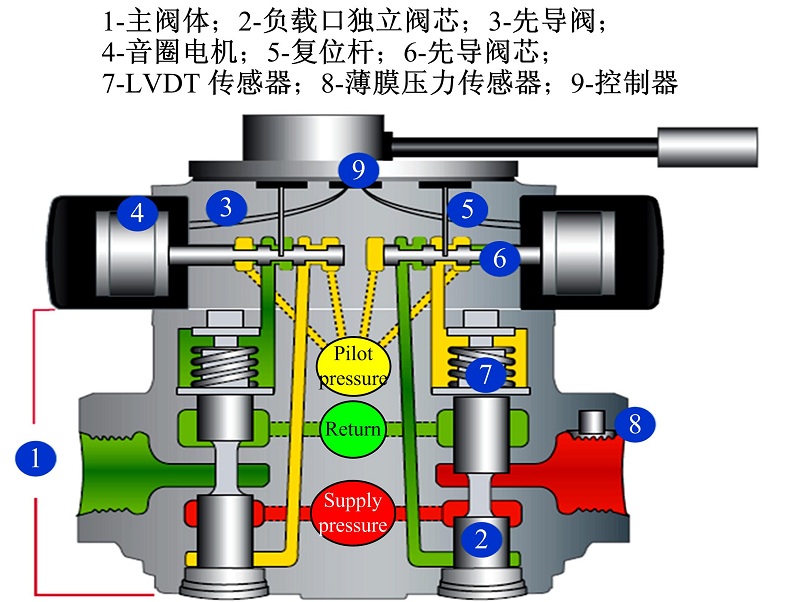 1-主阀体；2-负载口独立阀芯；3-先导阀；
4-音圈电机；5-复位杆；6-先导阀芯；
7-LVDT 传感器；8-薄膜压力传感器；9-控制器

9
4
3
5
6
Pilot pressure
7
Return
8
1
Supply pressure
2