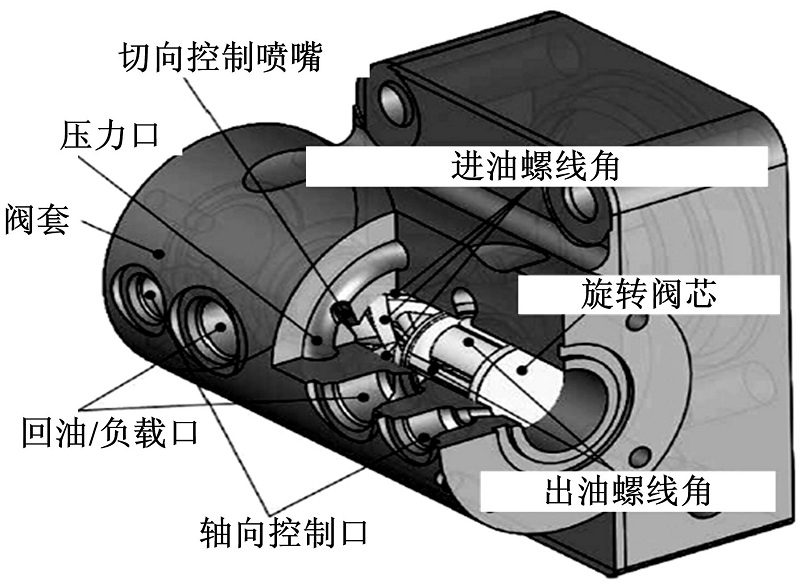 切向控制喷嘴
压力口
阀套
进油螺线角
旋转阀芯
回油/负载口
出油螺线角
轴向控制口