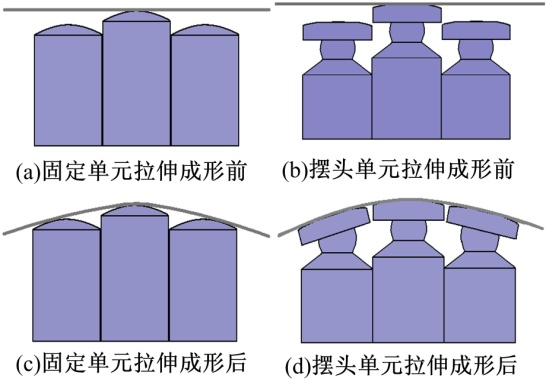 (a)固定单元拉伸成形前

(b)摆头单元拉伸成形前

(c)固定单元拉伸成形后

(d)摆头单元拉伸成形后