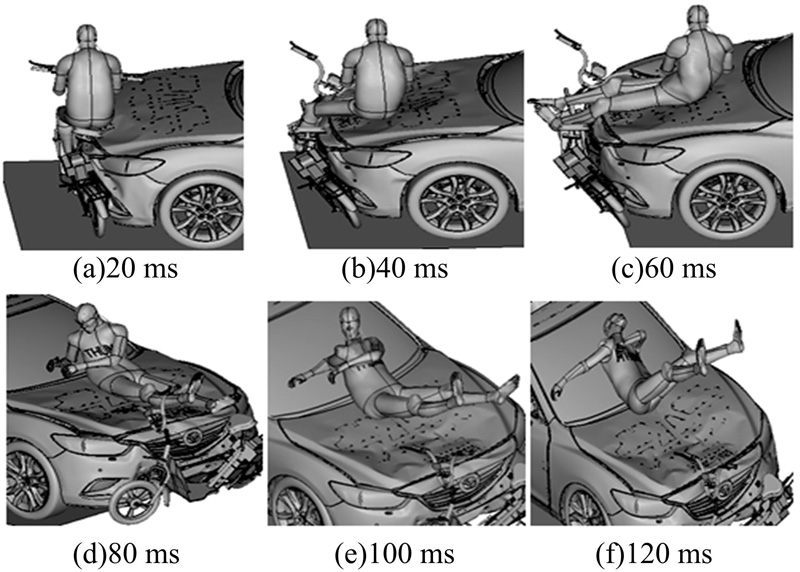 (a)20 ms

(b)40 ms

(c)60 ms

THOR

(d)80 ms

(e)100 ms

(f)120 ms