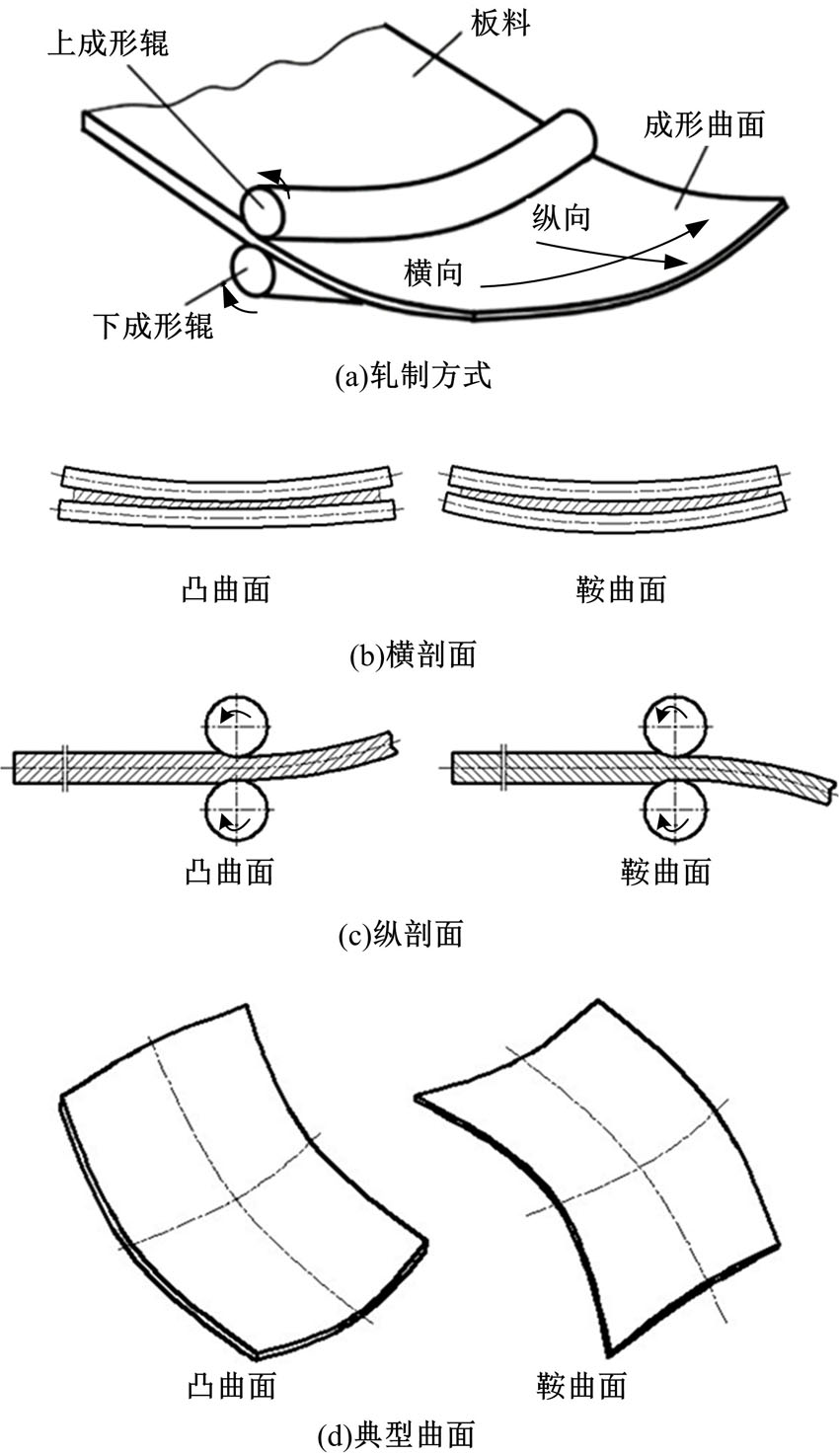 上成形辊
板料
成形曲面
纵向
横向
下成形辊
(a)轧制方式

凸曲面
鞍曲面
(b)横剖面

凸曲面
鞍曲面
(c)纵剖面

凸曲面
鞍曲面
(d)典型曲面