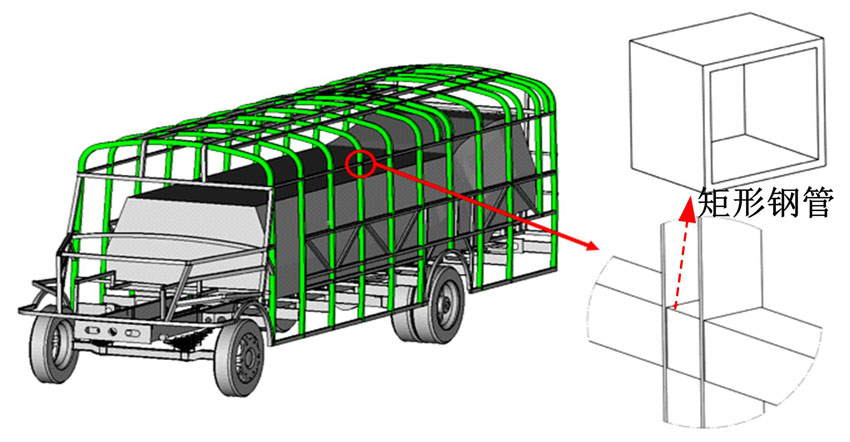 矩形钢管