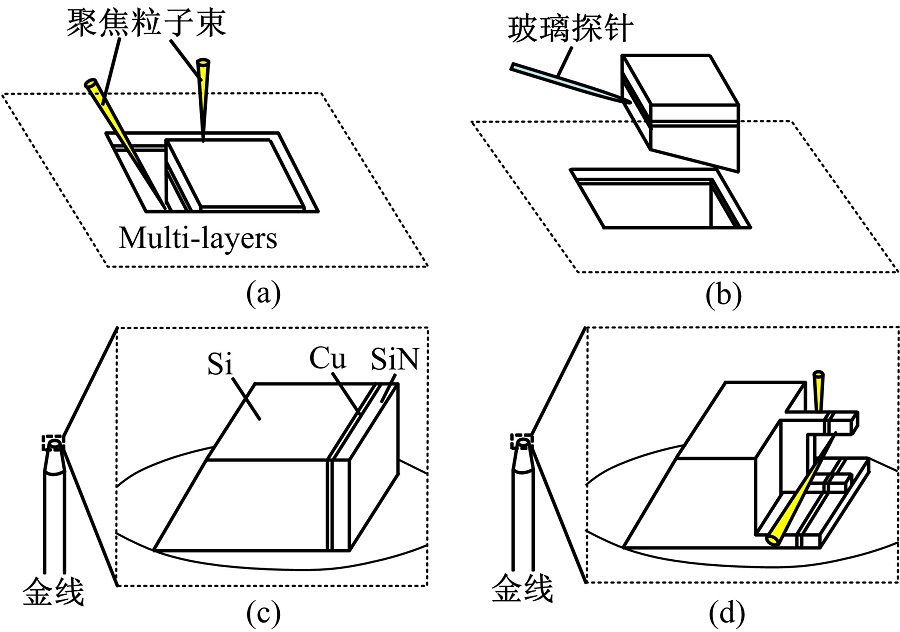 聚焦粒子束

Multi-layers

(a)

玻璃探针

(b)

Si

Cu

SiN

金线

(c)

金线

(d)