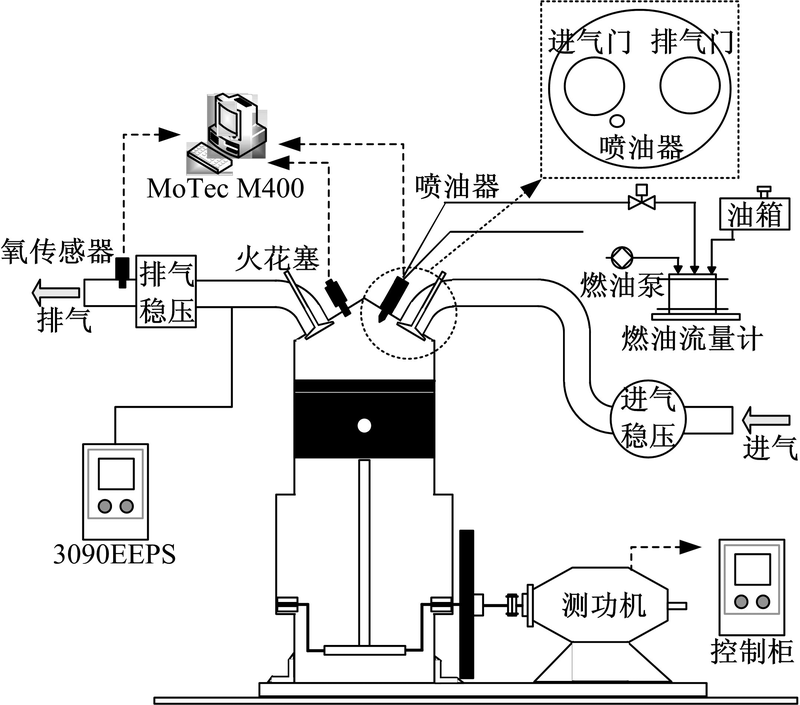 进气门 排气门

喷油器

MoTec M400

喷油器

油箱

氧传感器

排气稳压

火花塞

燃油泵

排气

燃油流量计

进气稳压

进气

3090EEPS

测功机

控制柜