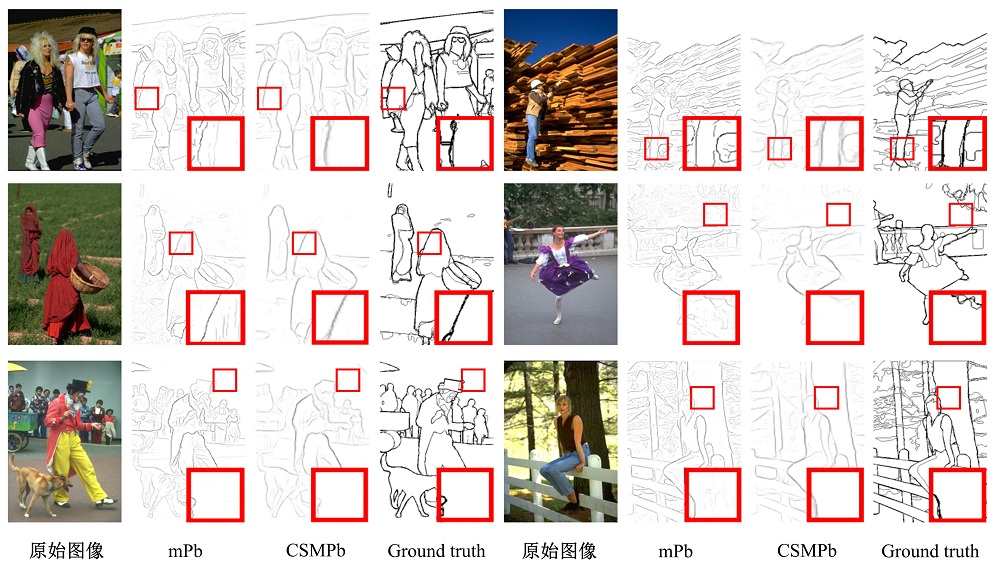 原始图像 mPb CSMPb Ground truth 原始图像 mPb CSMPb Ground truth