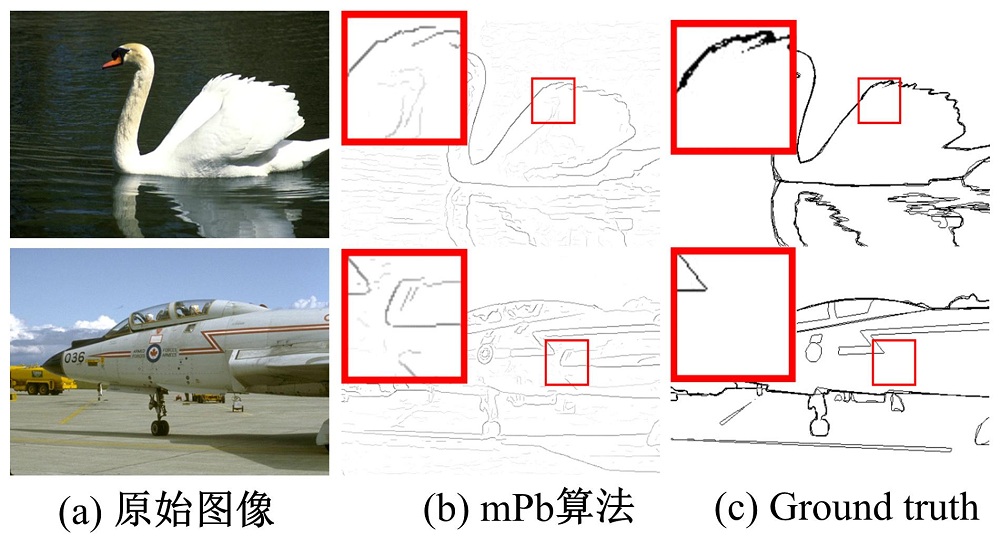 036

(a) 原始图像

(b) mPb算法

(c) Ground truth