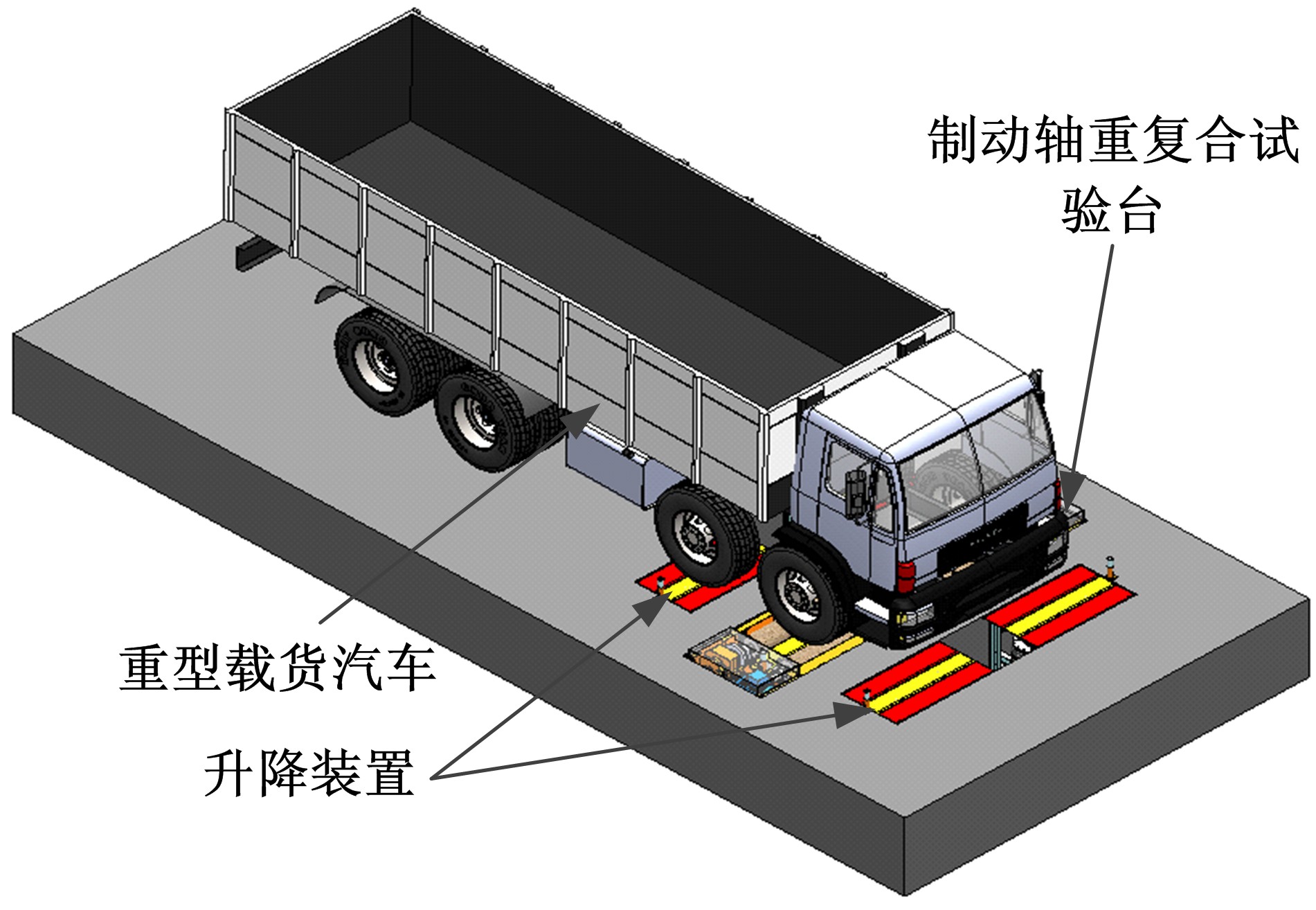 制动轴重复合试验台

重型载货汽车

升降装置