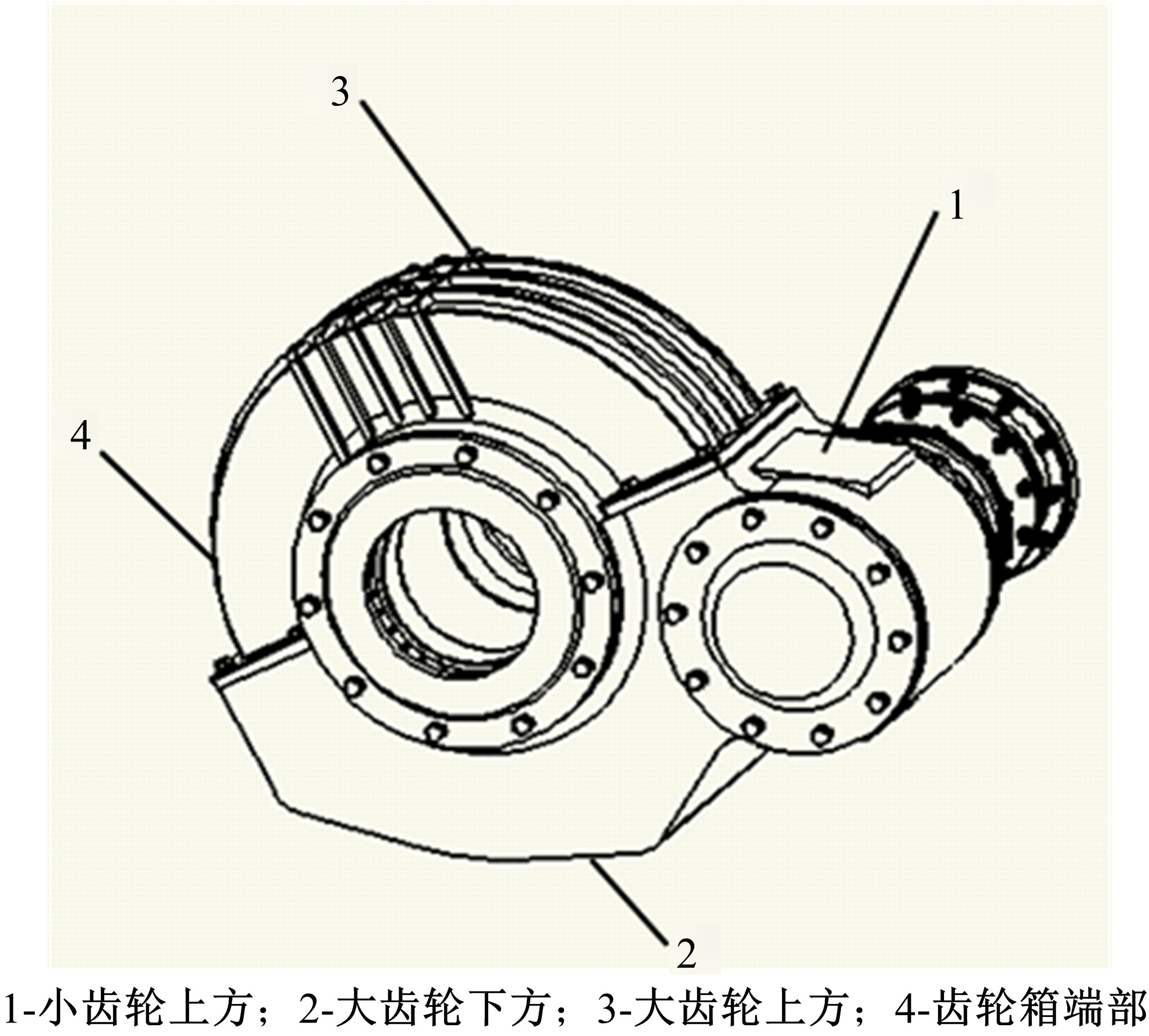 3

1

4

2

1-小齿轮上方；2-大齿轮下方；3-大齿轮上方；4-齿轮箱端部