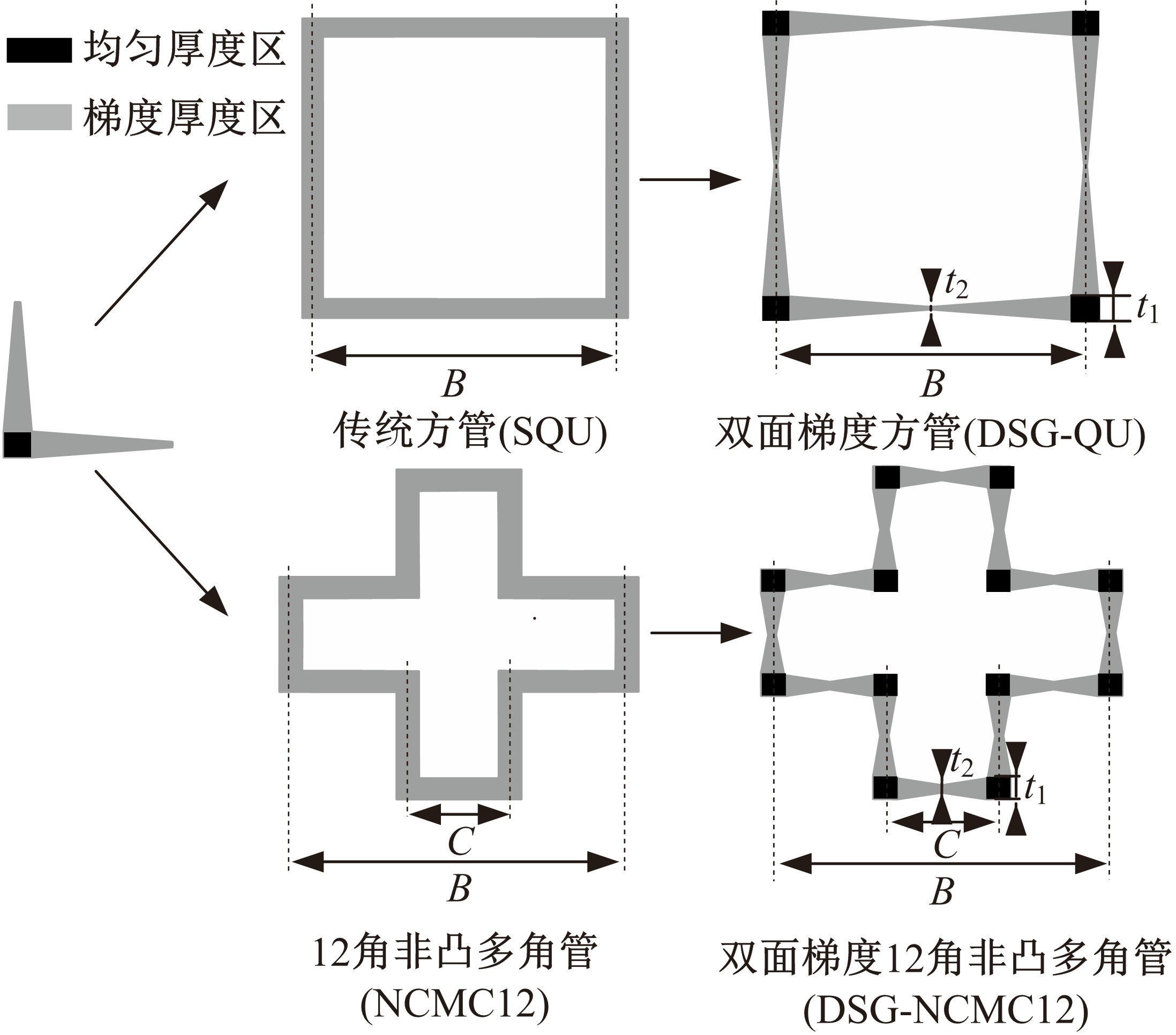 均匀厚度区
梯度厚度区

$B$
传统方管(SQU)

$t_2$
$t_1$
$B$
双面梯度方管(DSG-QU)

$C$
$B$
12角非凸多角管
(NCMC12)

$t_2$
$t_1$
$C$
$B$
双面梯度12角非凸多角管
(DSG-NCMC12)