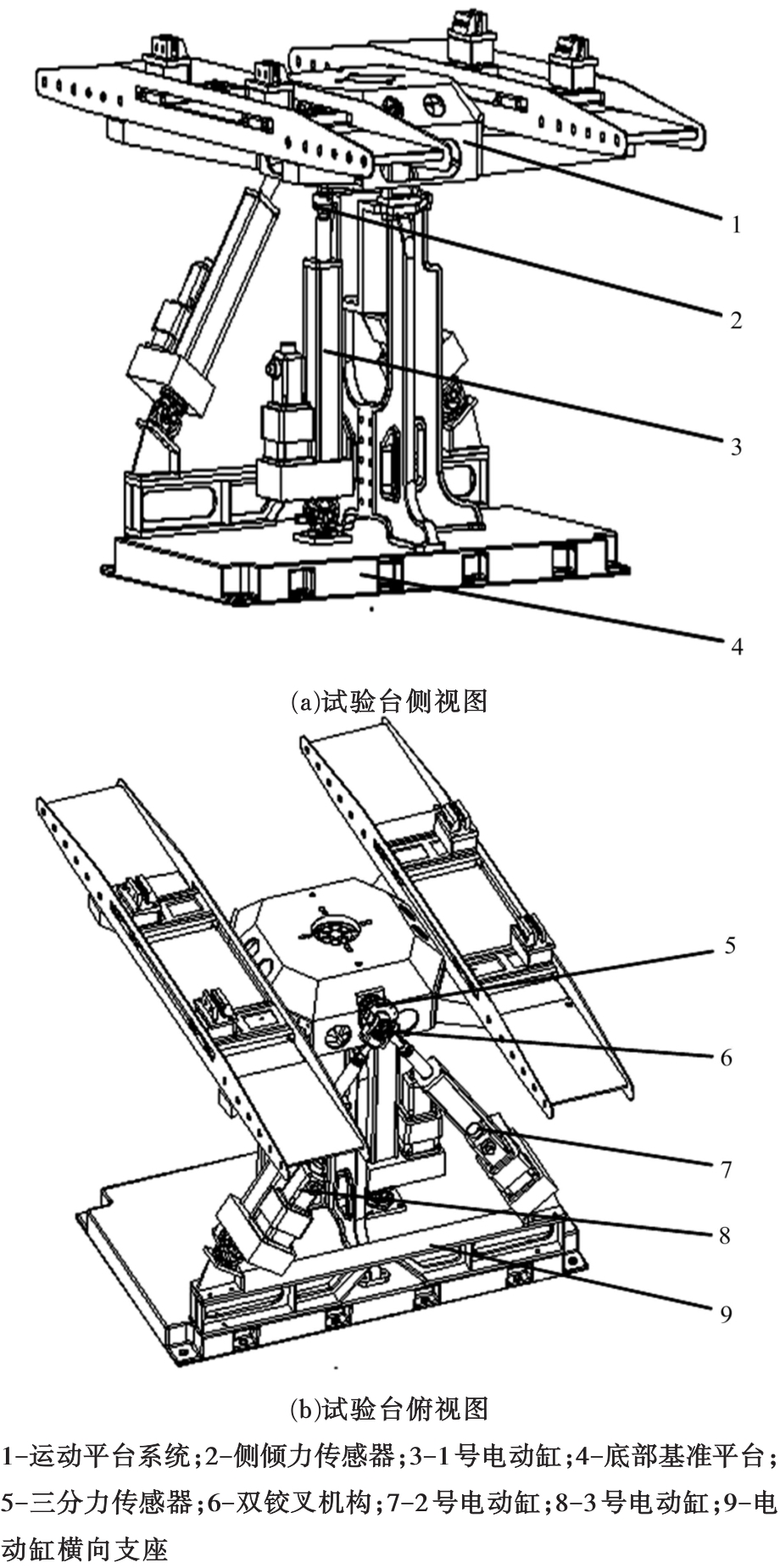 1
2
3
4
(a)试验台侧视图

5
6
7
8
9
(b)试验台俯视图

1-运动平台系统;2-侧倾力传感器;3-1号电动缸;4-底部基准平台;5-三分力传感器;6-双铰叉机构;7-2号电动缸;8-3号电动缸;9-电动缸横向支座