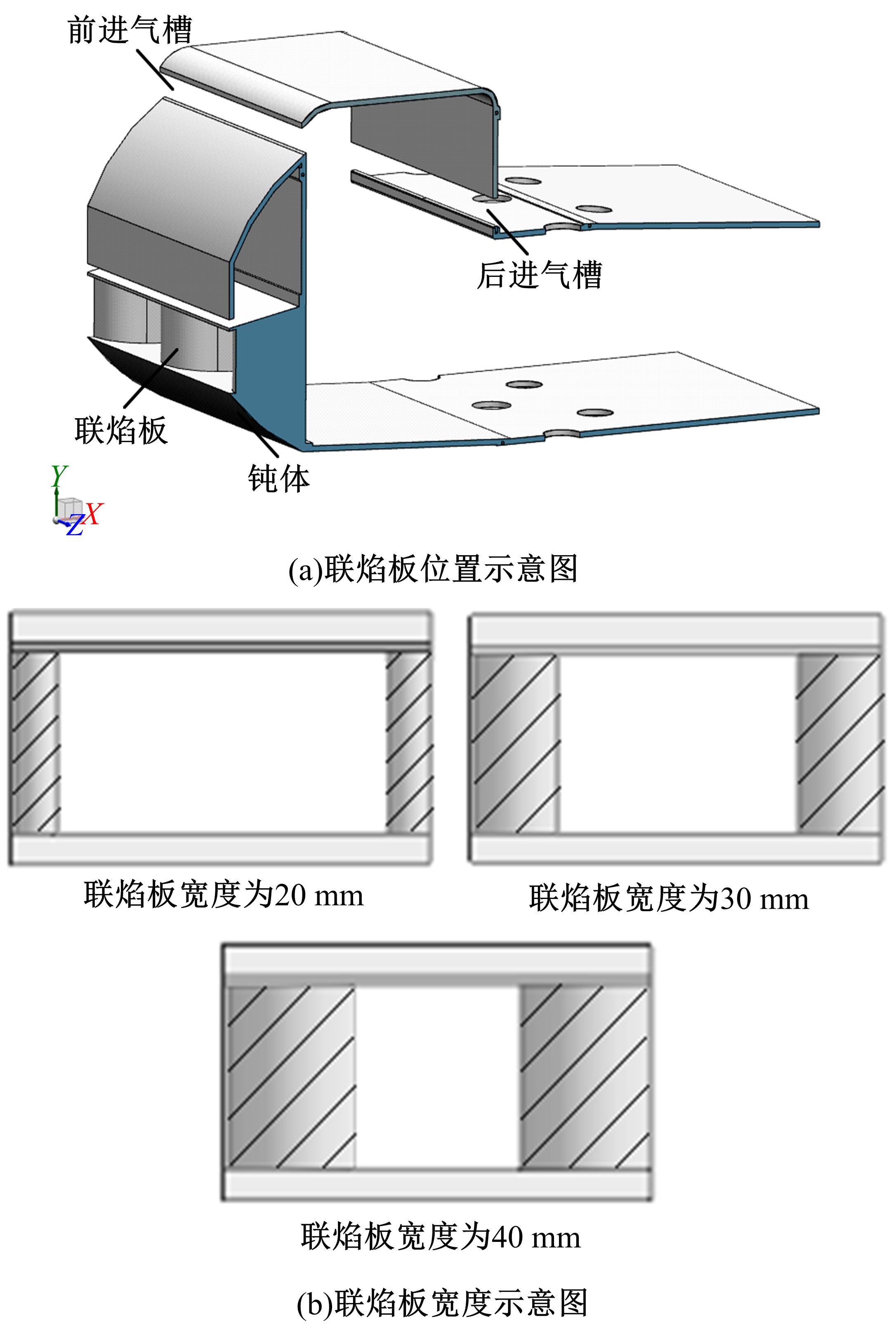 前进气槽

后进气槽

联焰板

钝体

Y

Z X

(a)联焰板位置示意图

联焰板宽度为20 mm

联焰板宽度为30 mm

联焰板宽度为40 mm

(b)联焰板宽度示意图