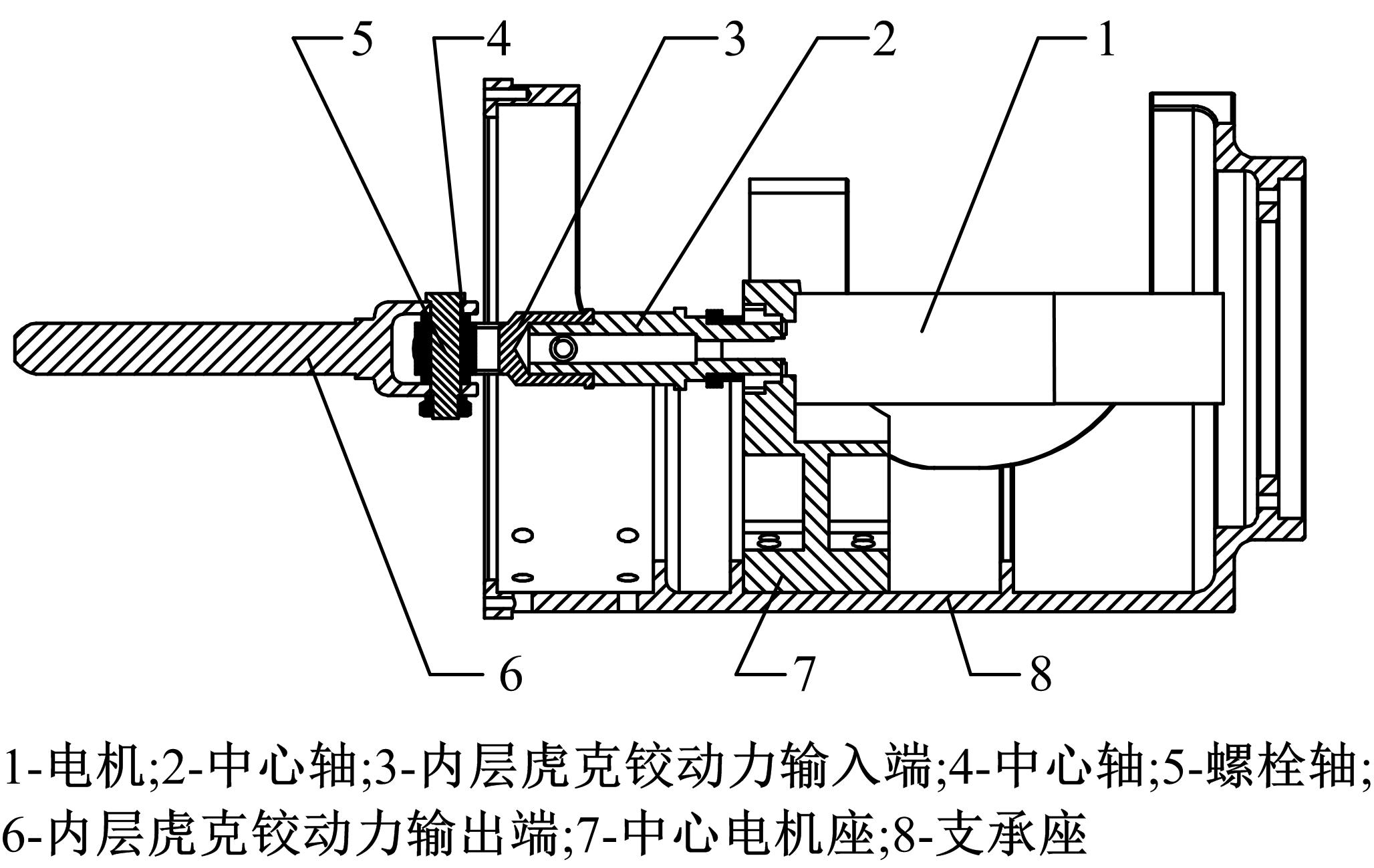 5 4 3 2 1

6 7 8

1-电机;2-中心轴;3-内层虎克铰动力输入端;4-中心轴;5-螺栓轴;
6-内层虎克铰动力输出端;7-中心电机座;8-支承座