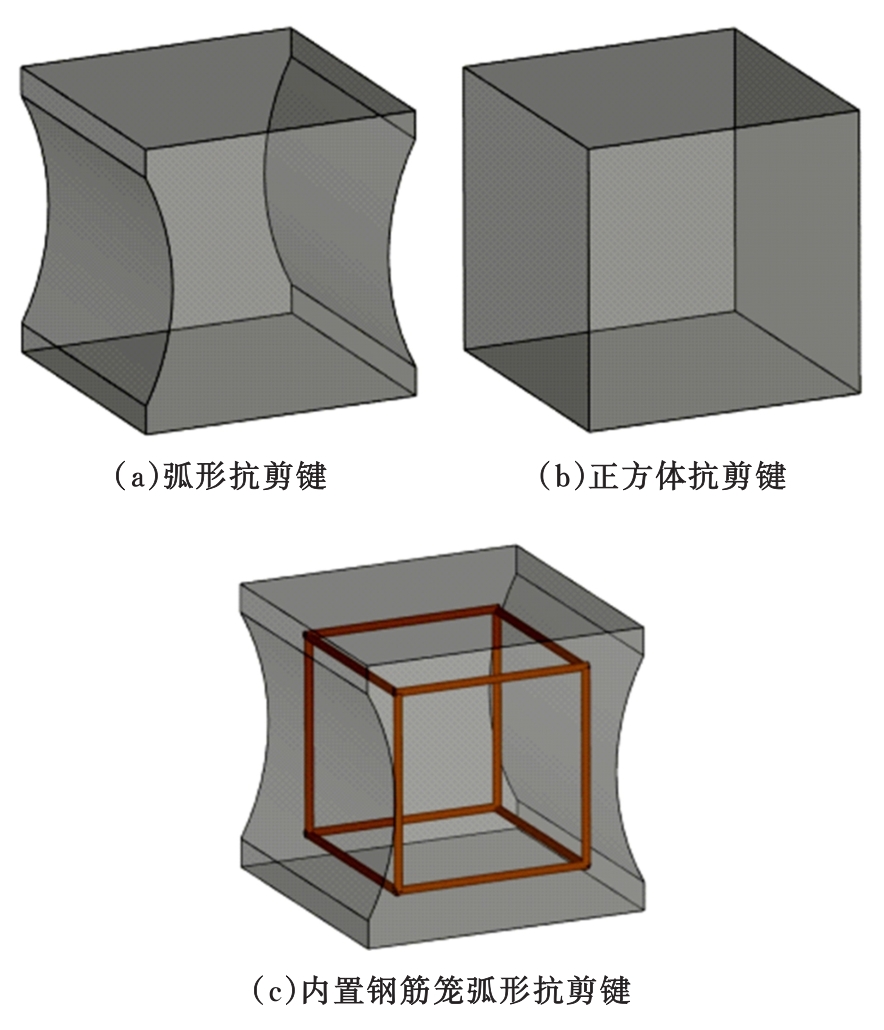 (a)弧形抗剪键

(b)正方体抗剪键

(c)内置钢筋笼弧形抗剪键