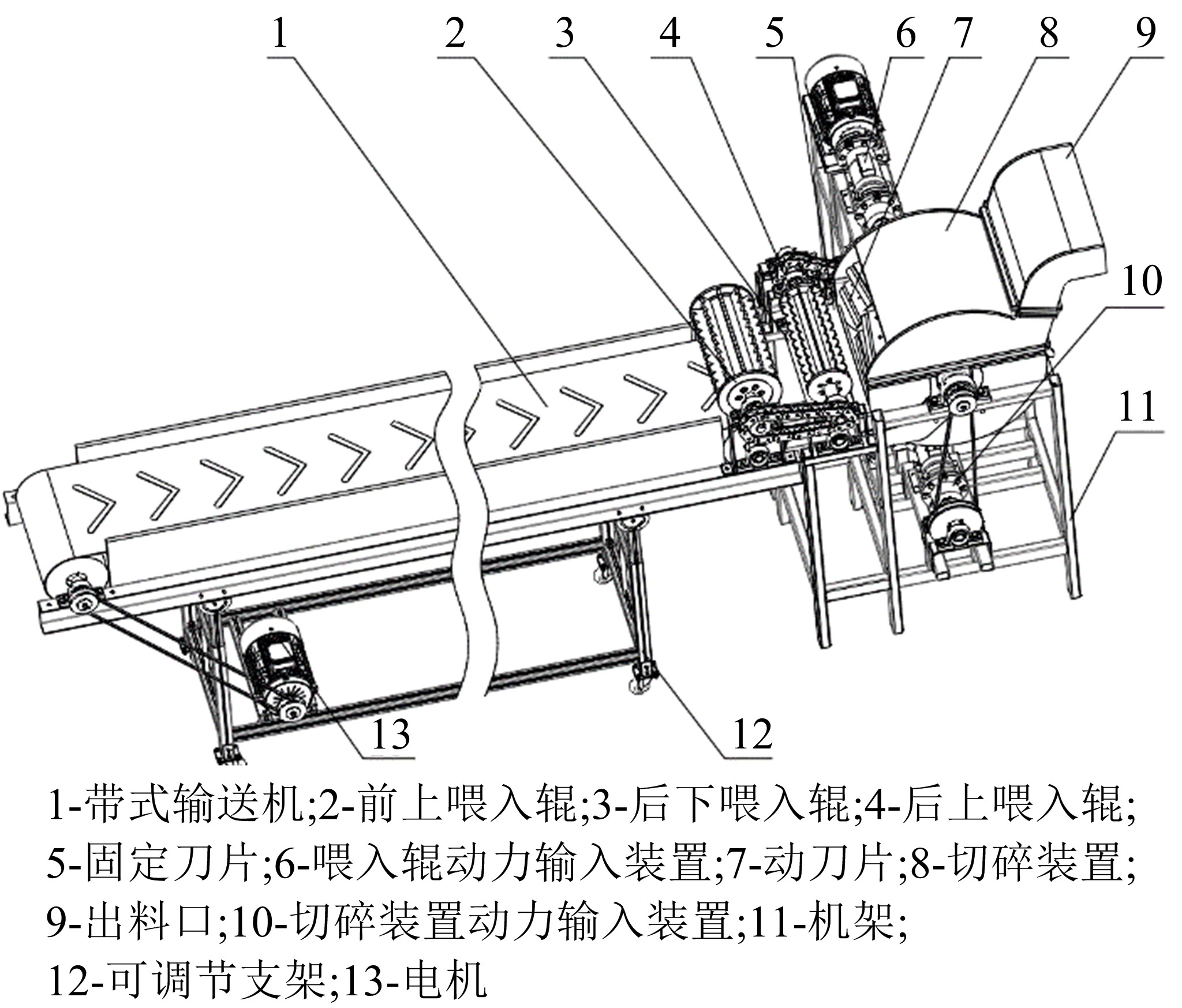 1 2 3 4 5 6 7 8 9

10

11

13

12

1-带式输送机;2-前上喂入辊;3-后下喂入辊;4-后上喂入辊;
5-固定刀片;6-喂入辊动力输入装置;7-动刀片;8-切碎装置;
9-出料口;10-切碎装置动力输入装置;11-机架;
12-可调节支架;13-电机