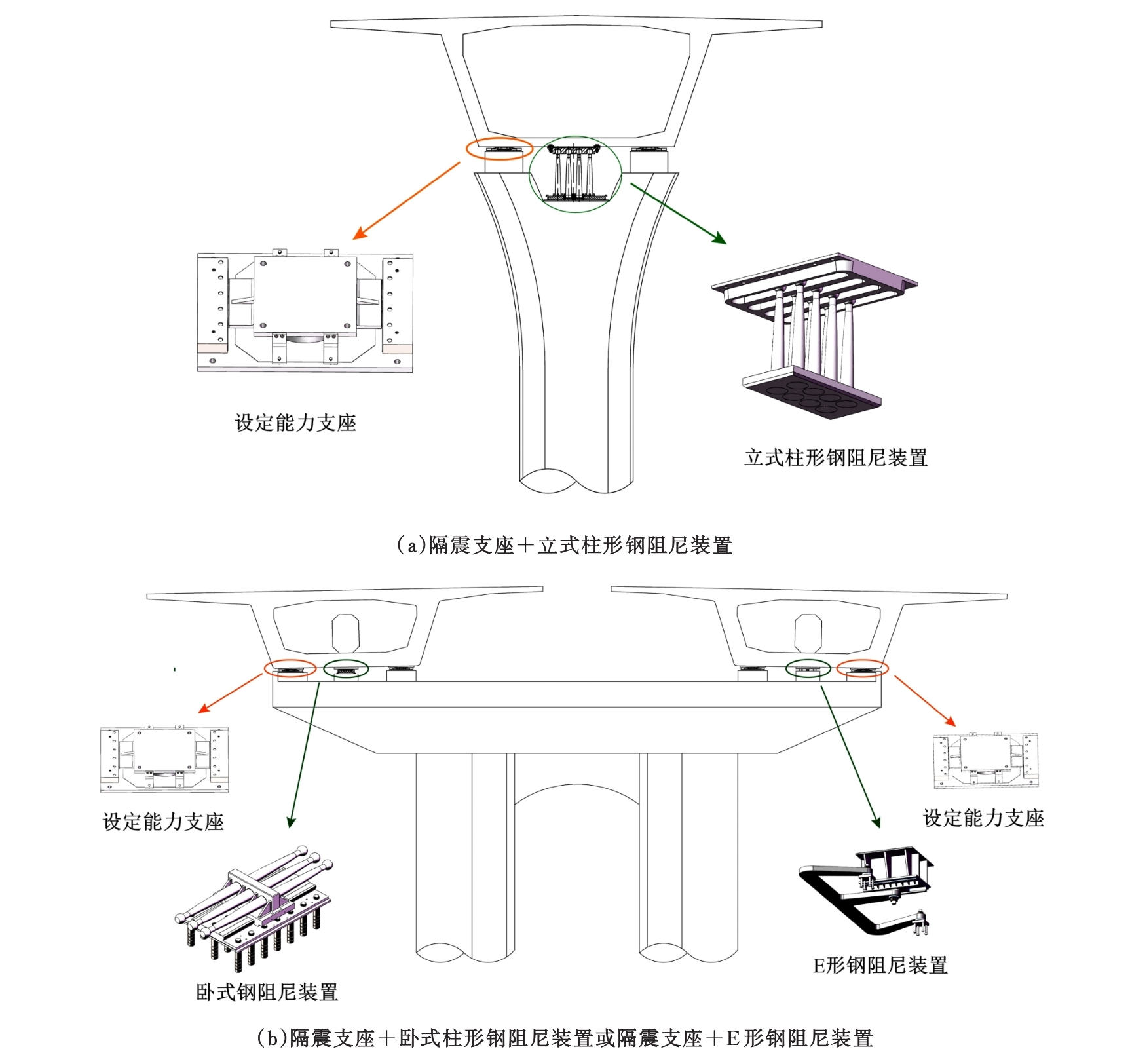 设定能力支座

立式柱形钢阻尼装置

(a)隔震支座＋立式柱形钢阻尼装置

设定能力支座

设定能力支座

卧式钢阻尼装置

E形钢阻尼装置

(b)隔震支座＋卧式柱形钢阻尼装置或隔震支座＋E形钢阻尼装置