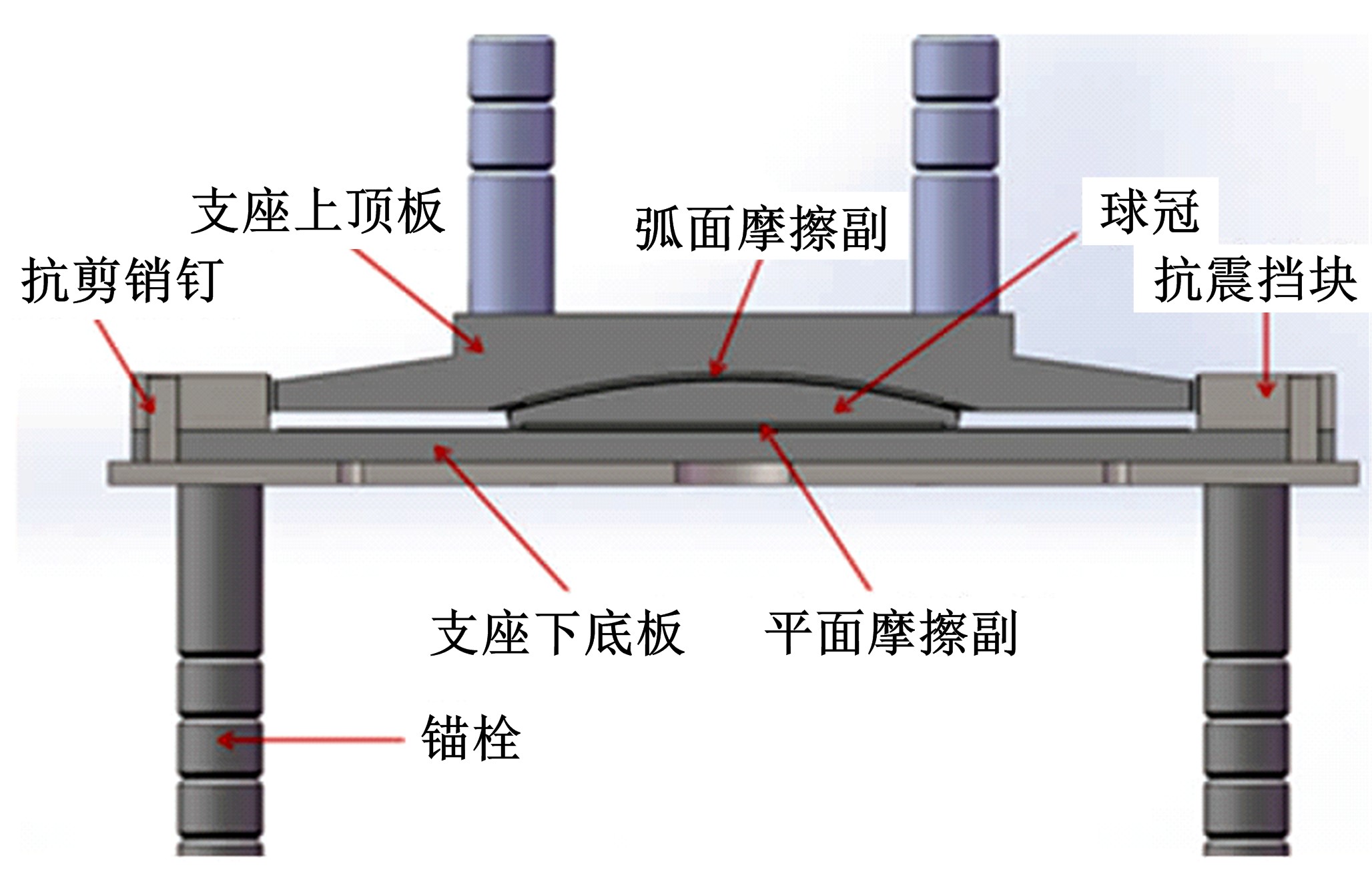 支座上顶板

弧面摩擦副

球冠

抗剪销钉

抗震挡块

支座下底板

平面摩擦副

锚栓