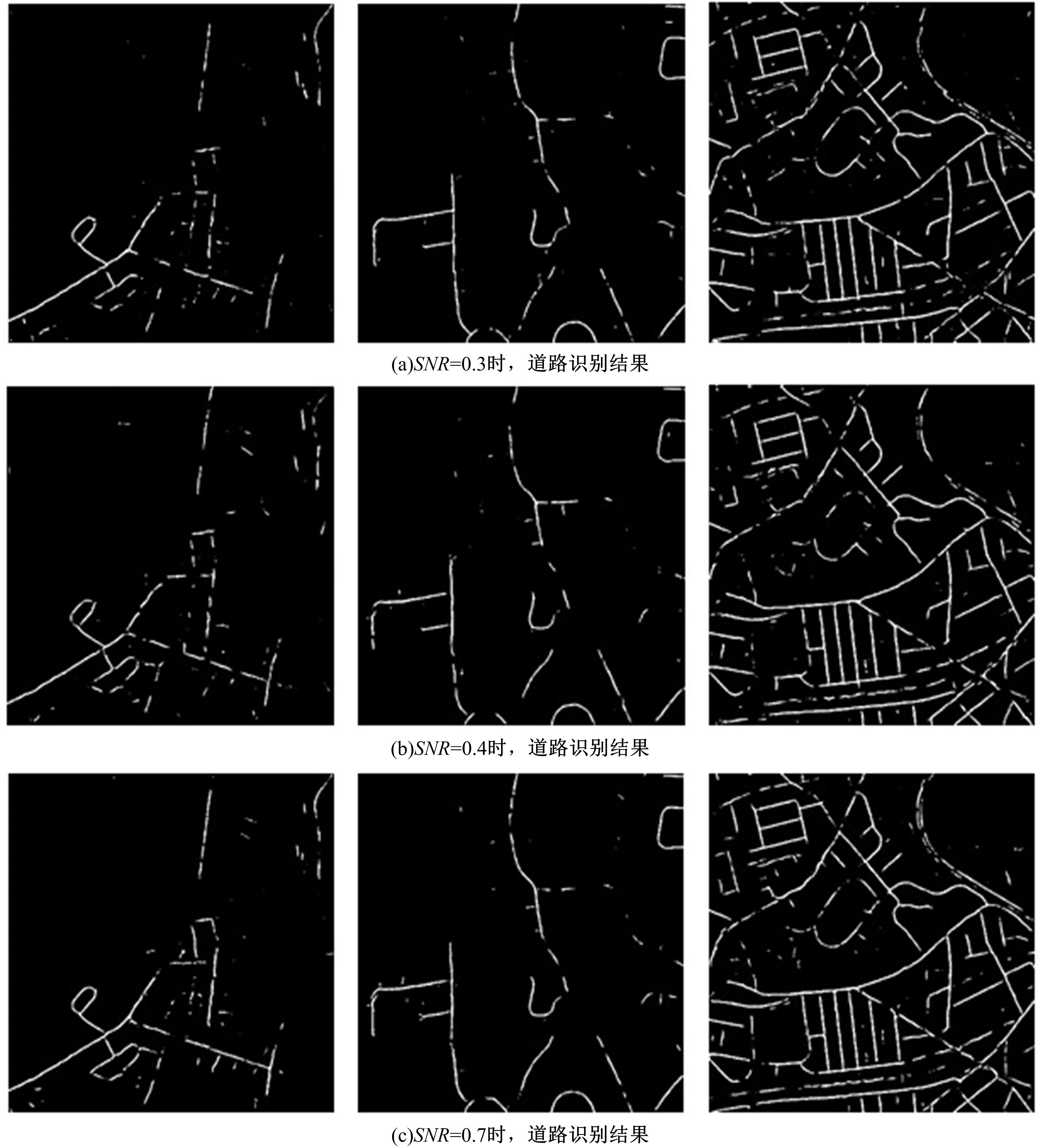 (a)$SNR$=0.3时，道路识别结果

(b)$SNR$=0.4时，道路识别结果

(c)$SNR$=0.7时，道路识别结果