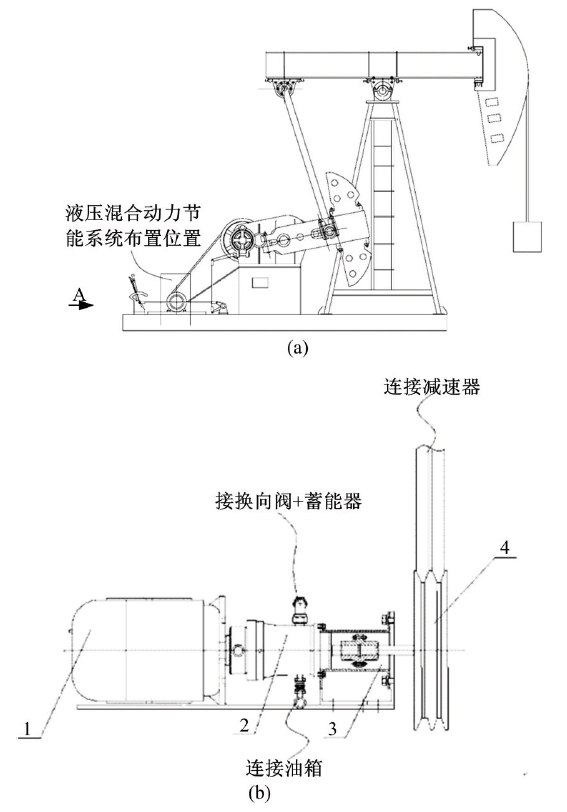 液压混合动力节能系统布置位置

A

(a)

连接减速器

接换向阀+蓄能器

4

1

2

3

连接油箱

(b)