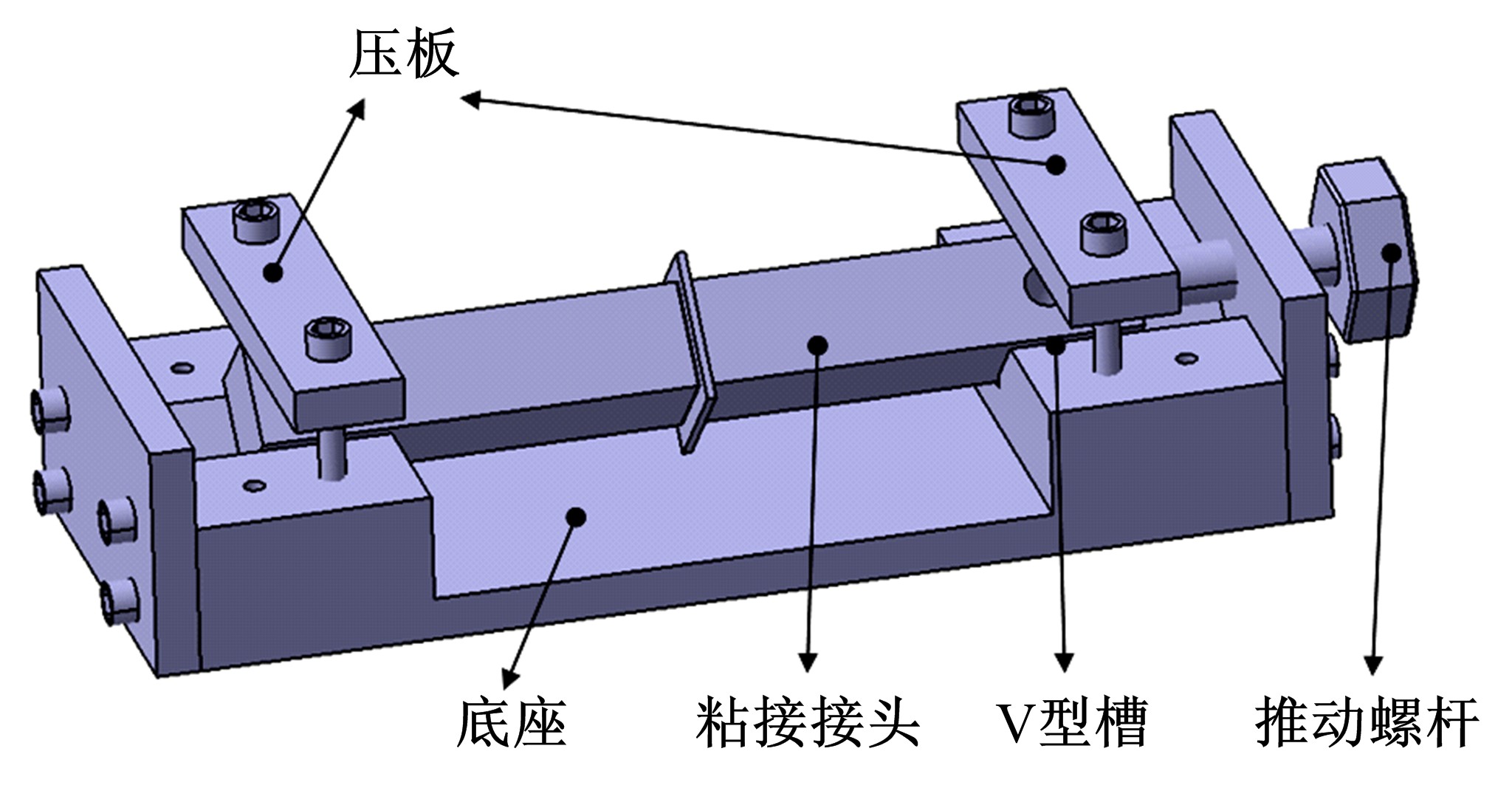 压板

底座　粘接接头　V型槽　推动螺杆