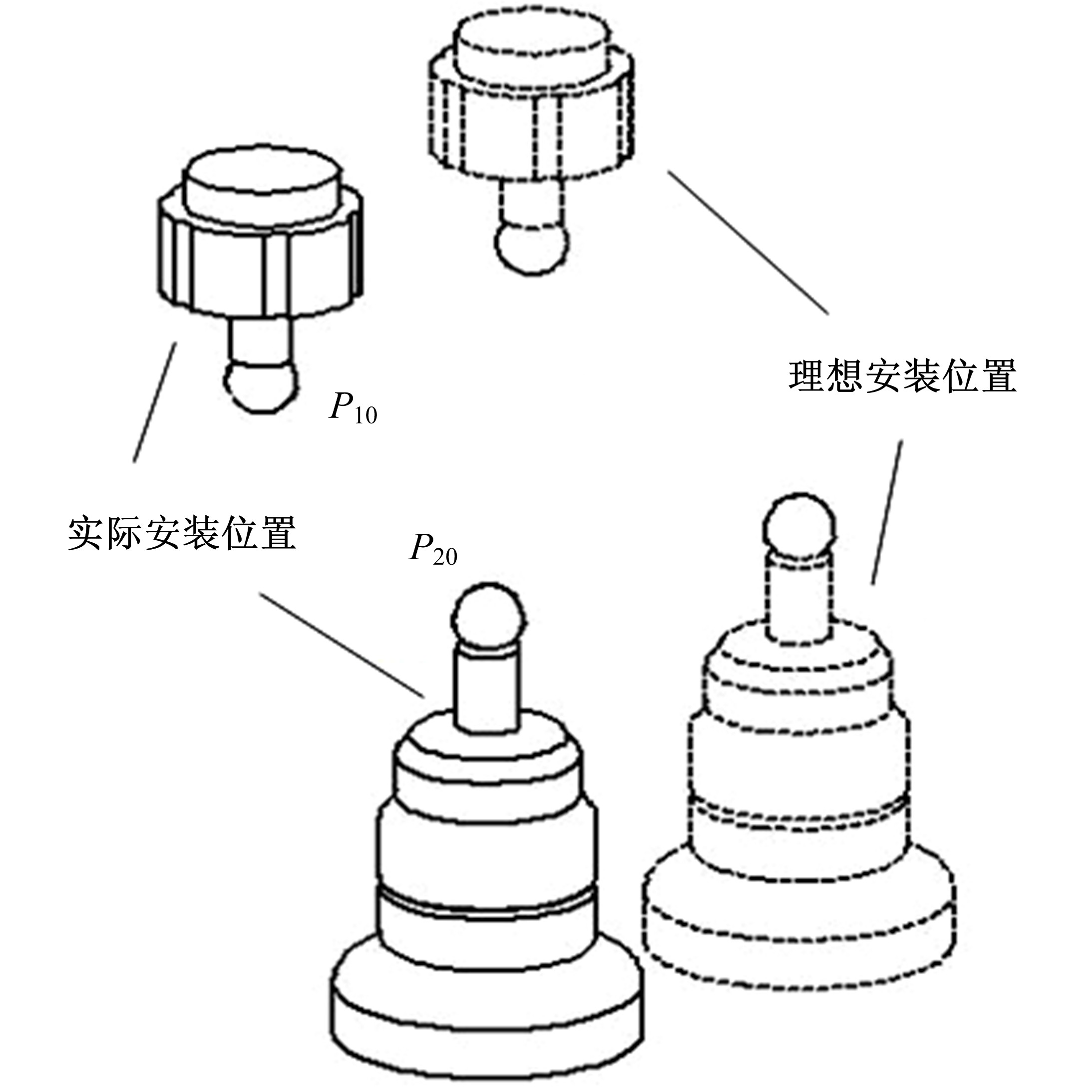 理想安装位置

$P_{10}$

实际安装位置

$P_{20}$