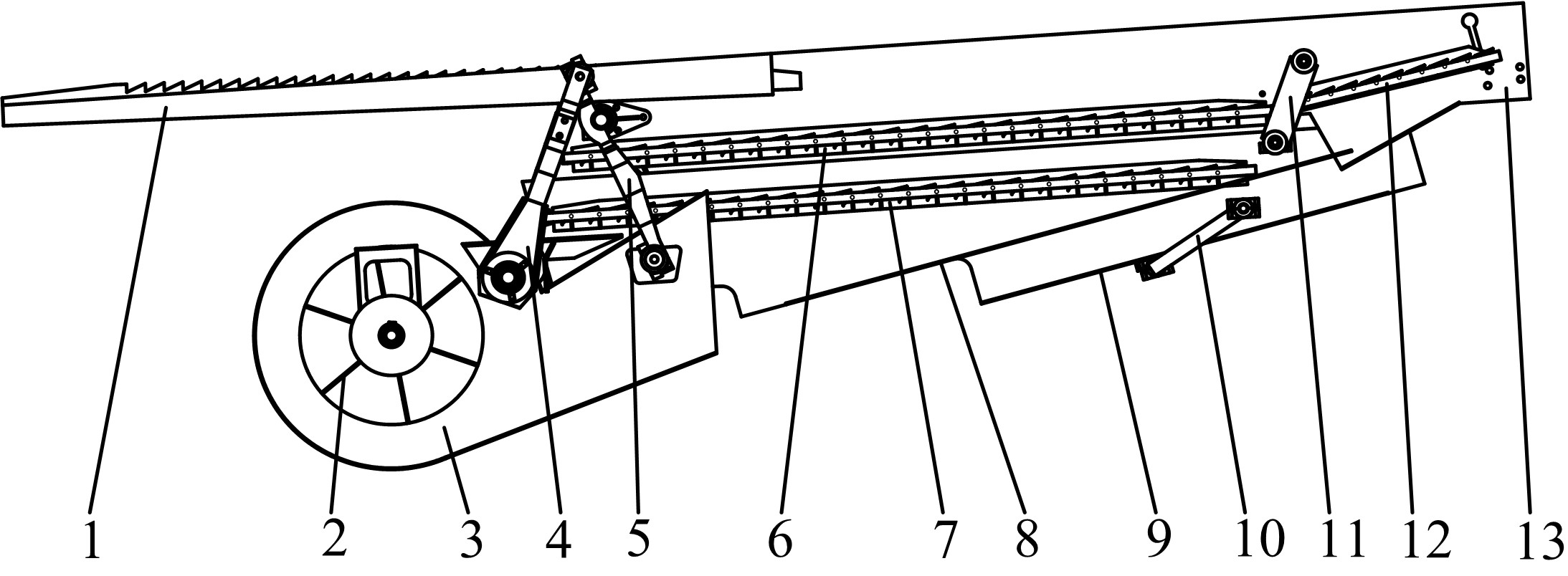 1 2 3 4 5 6 7 8 9 10 11 12 13