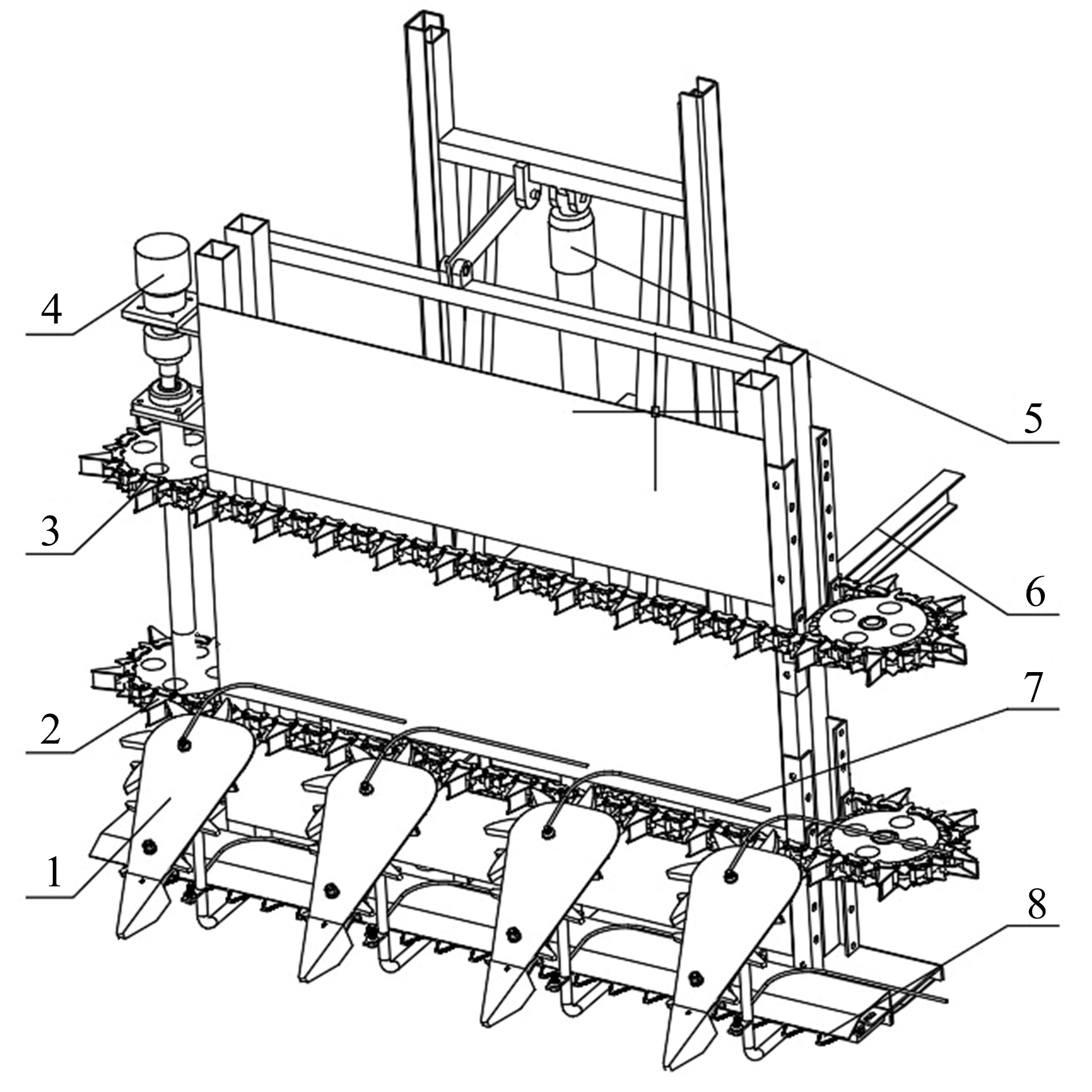 4
3
2
1
5
6
7
8