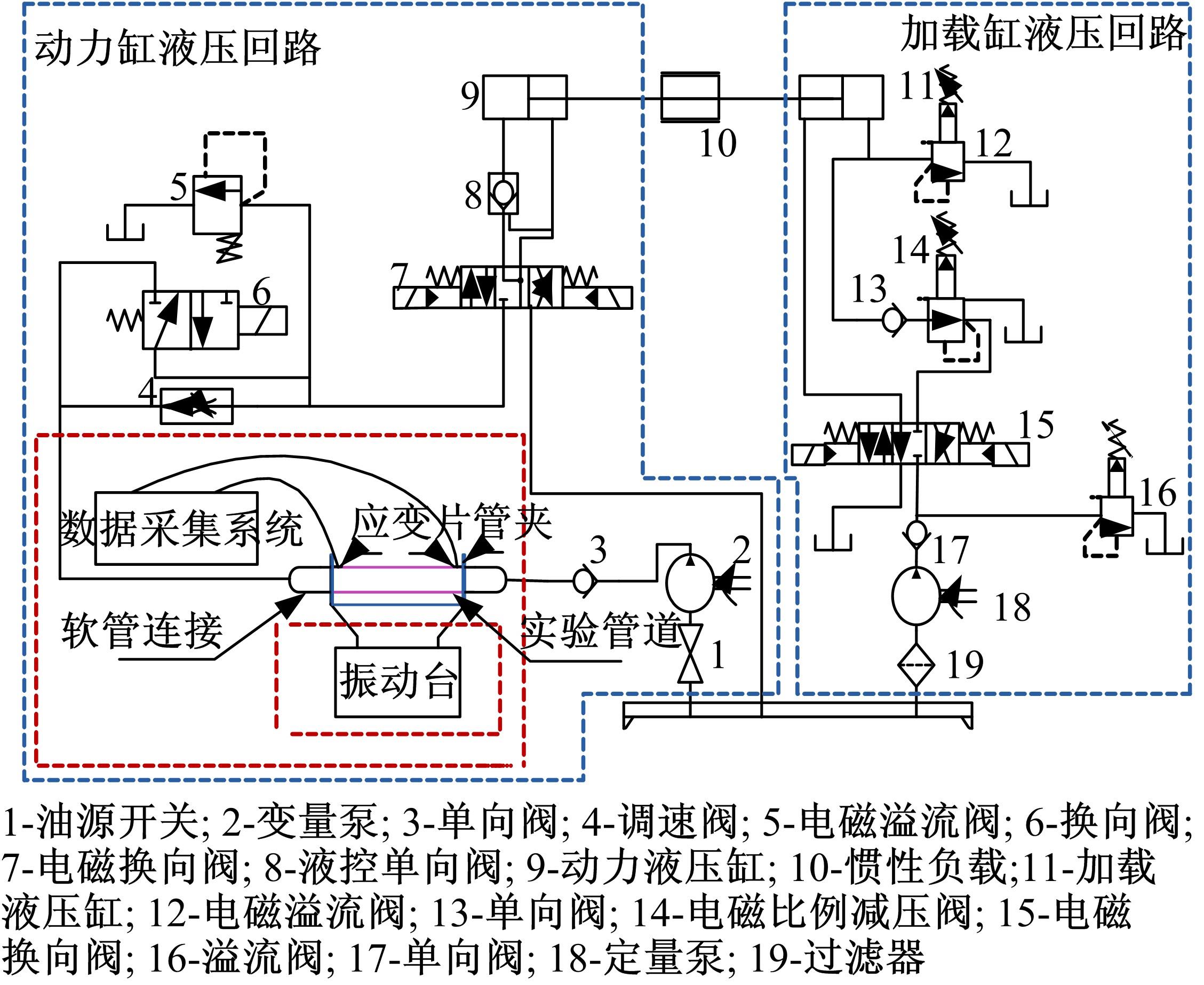 动力缸液压回路

加载缸液压回路

9

10

11

12

5

8

14

13

7

6

4

15

16

数据采集系统

应变片管夹

3

2

17

18

软管连接

实验管道

1

19

振动台

1-油源开关; 2-变量泵; 3-单向阀; 4-调速阀; 5-电磁溢流阀; 6-换向阀; 7-电磁换向阀; 8-液控单向阀; 9-动力液压缸; 10-惯性负载;11-加载液压缸; 12-电磁溢流阀; 13-单向阀; 14-电磁比例减压阀; 15-电磁换向阀; 16-溢流阀; 17-单向阀; 18-定量泵; 19-过滤器