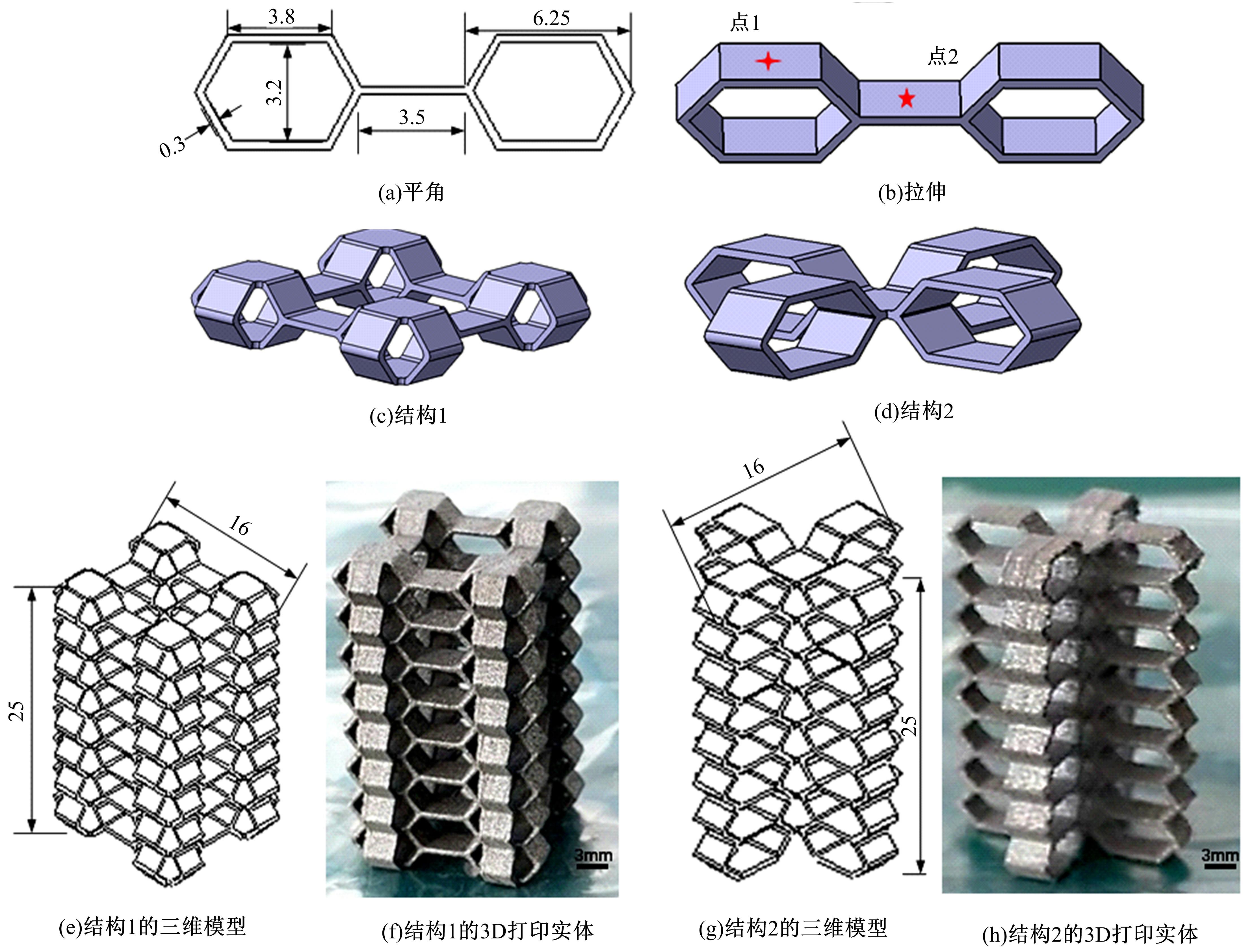 3.8
6.25
3.2
3.5
0.3
(a)平角

点1
点2
(b)拉伸

(c)结构1

(d)结构2

16
25
(e)结构1的三维模型

3mm
(f)结构1的3D打印实体

16
25
(g)结构2的三维模型

3mm
(h)结构2的3D打印实体