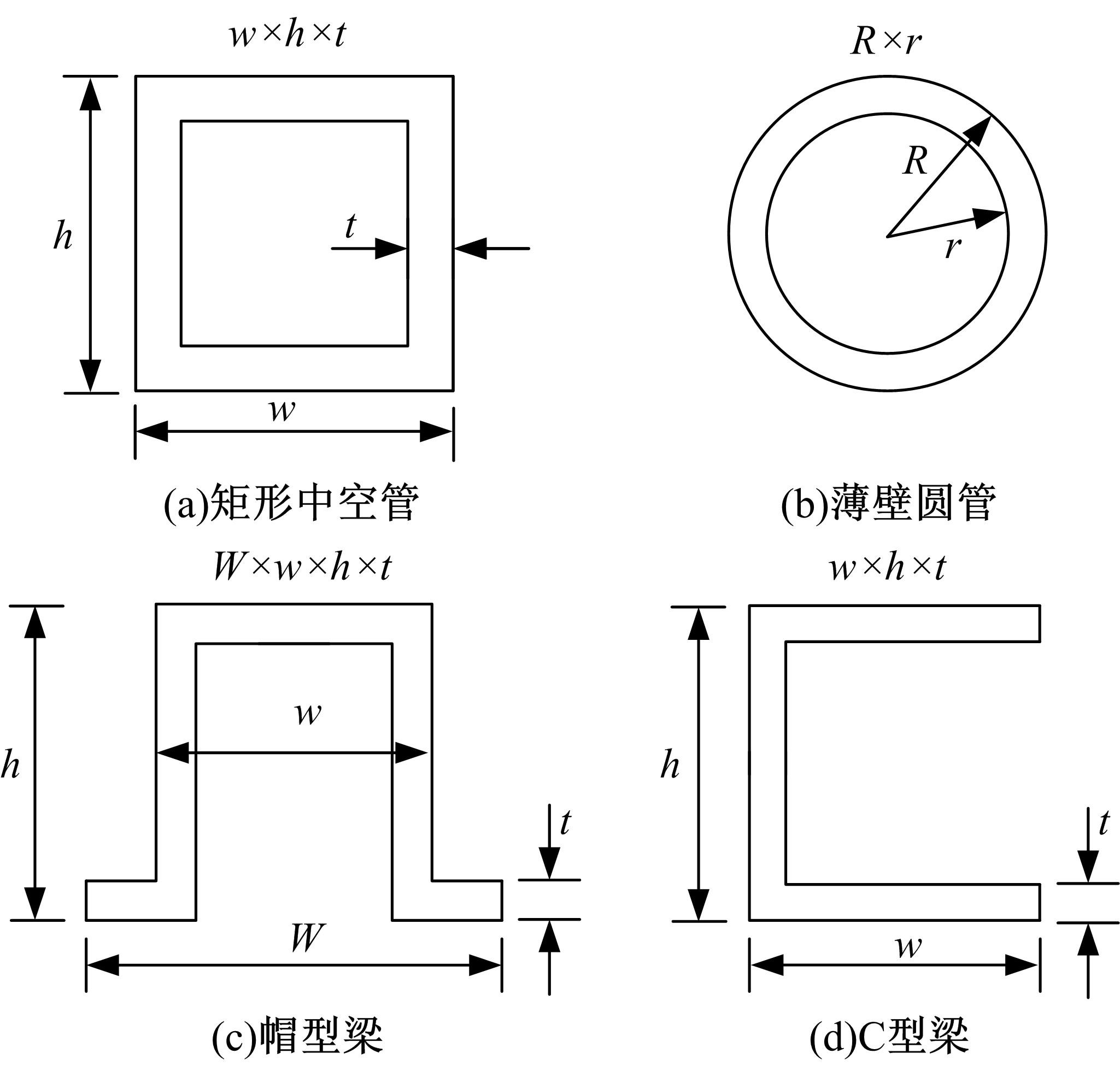 $w \times h \times t$

$h$

$t$

$w$

(a)矩形中空管

$R \times r$

$R$

$r$

(b)薄壁圆管

$W \times w \times h \times t$

$h$

$w$

$t$

$W$

(c)帽型梁

$w \times h \times t$

$h$

$t$

$w$

(d)C型梁