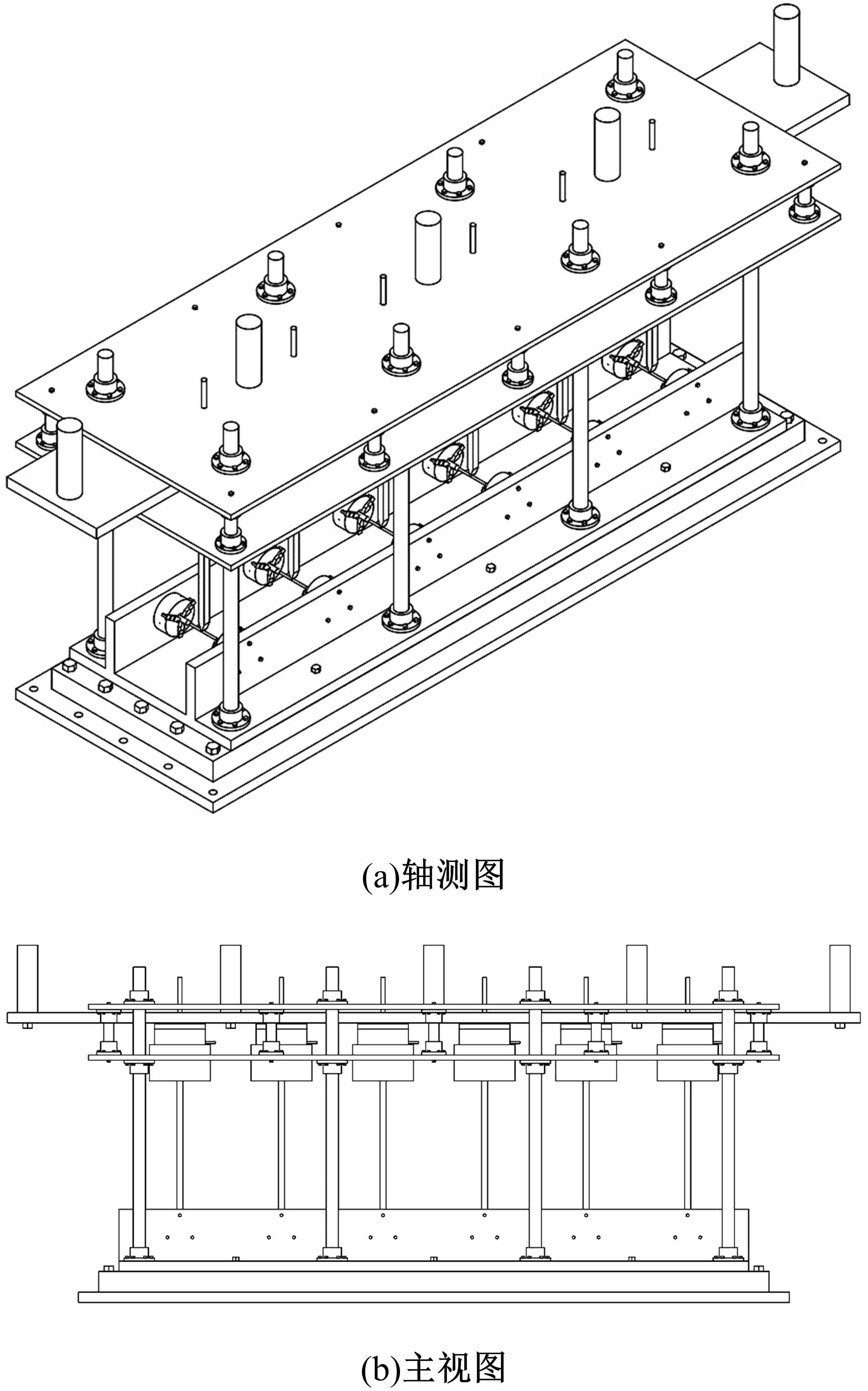 (a)轴测图

(b)主视图