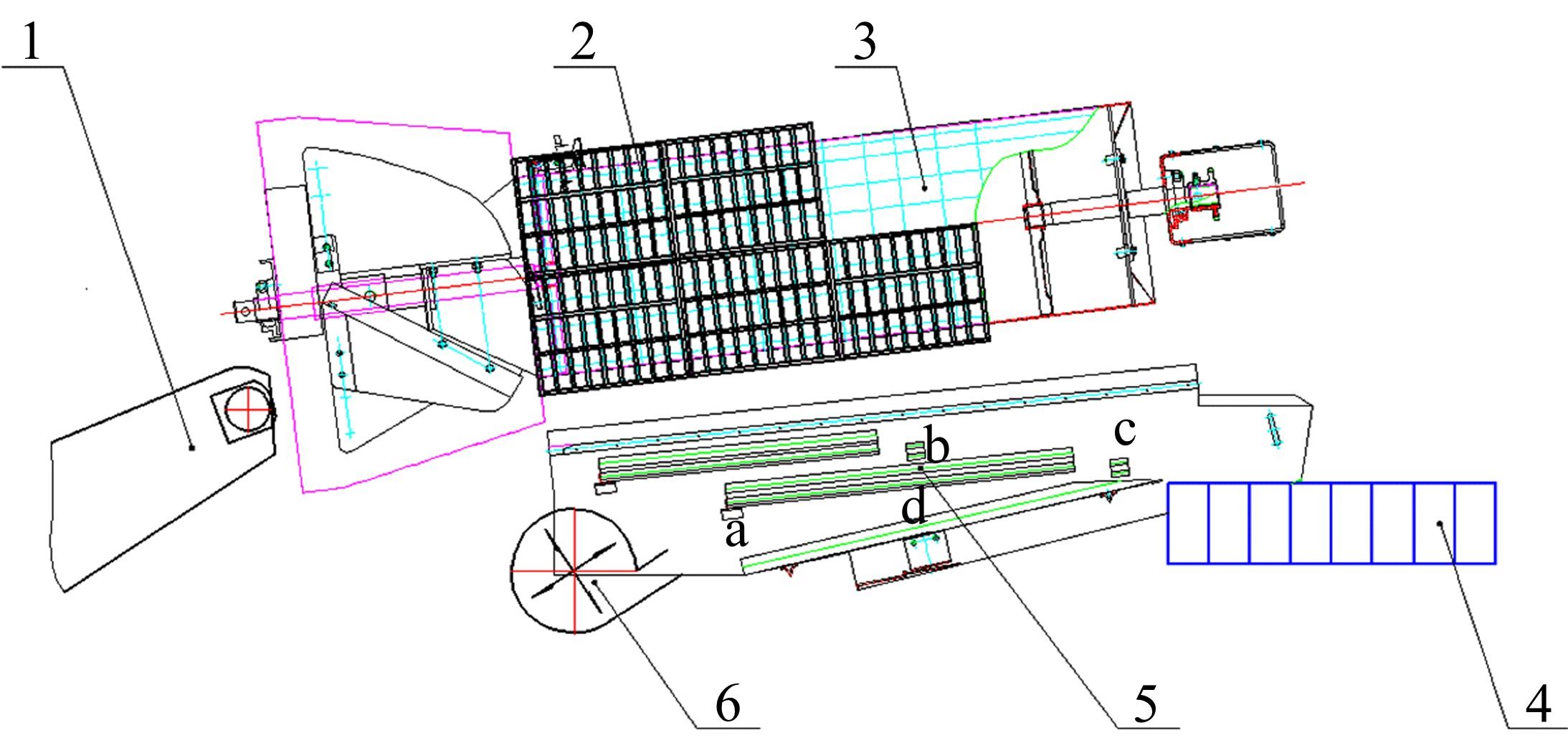 1
2
3
b
c
d
a
6
5
4