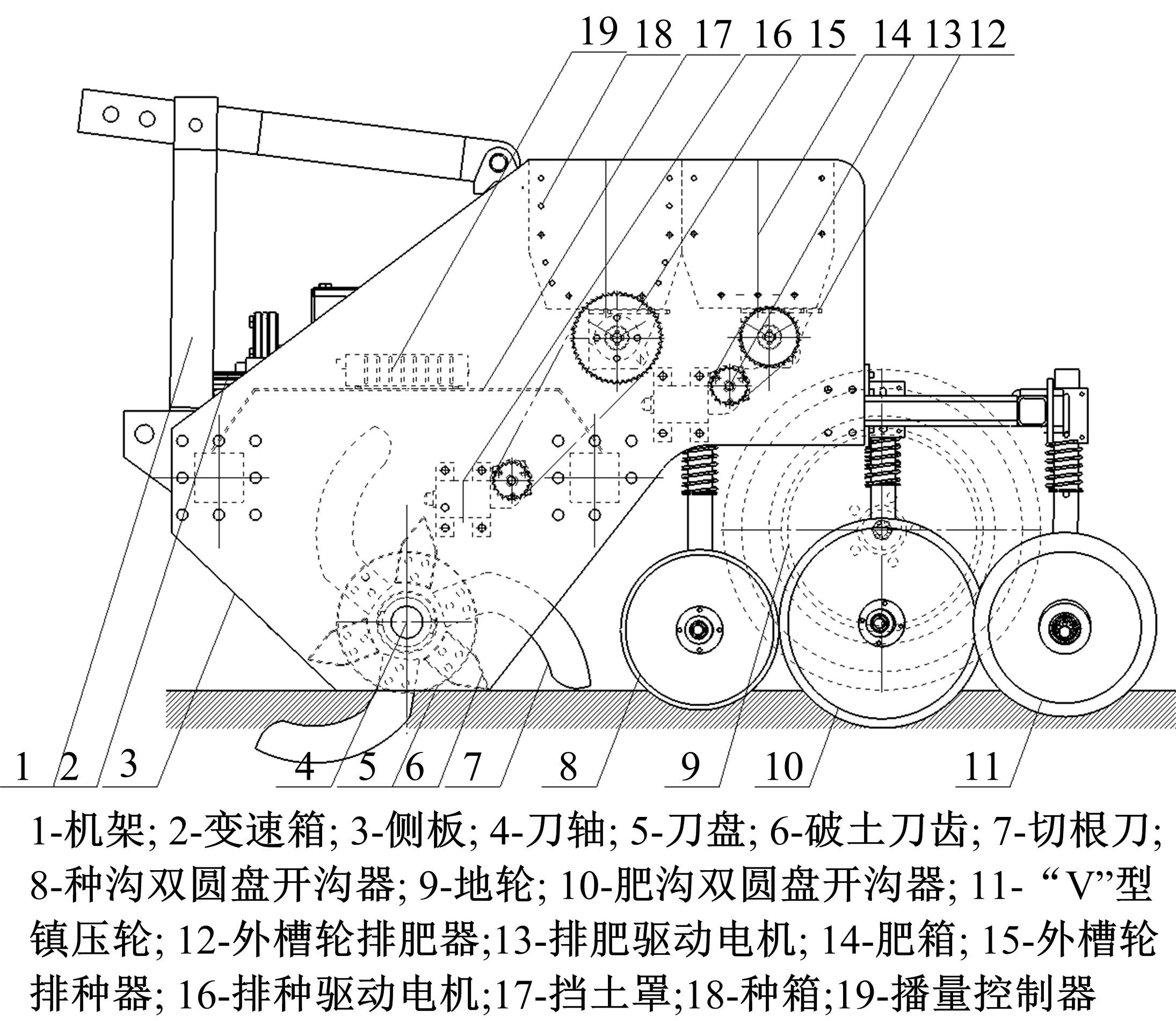 19 18 17 16 15 14 13 12

1 2 3 4 5 6 7 8 9 10 11

1-机架; 2-变速箱; 3-侧板; 4-刀轴; 5-刀盘; 6-破土刀齿; 7-切根刀; 8-种沟双圆盘开沟器; 9-地轮; 10-肥沟双圆盘开沟器; 11- “V”型镇压轮; 12-外槽轮排肥器;13-排肥驱动电机; 14-肥箱; 15-外槽轮排种器; 16-排种驱动电机;17-挡土罩;18-种箱;19-播量控制器