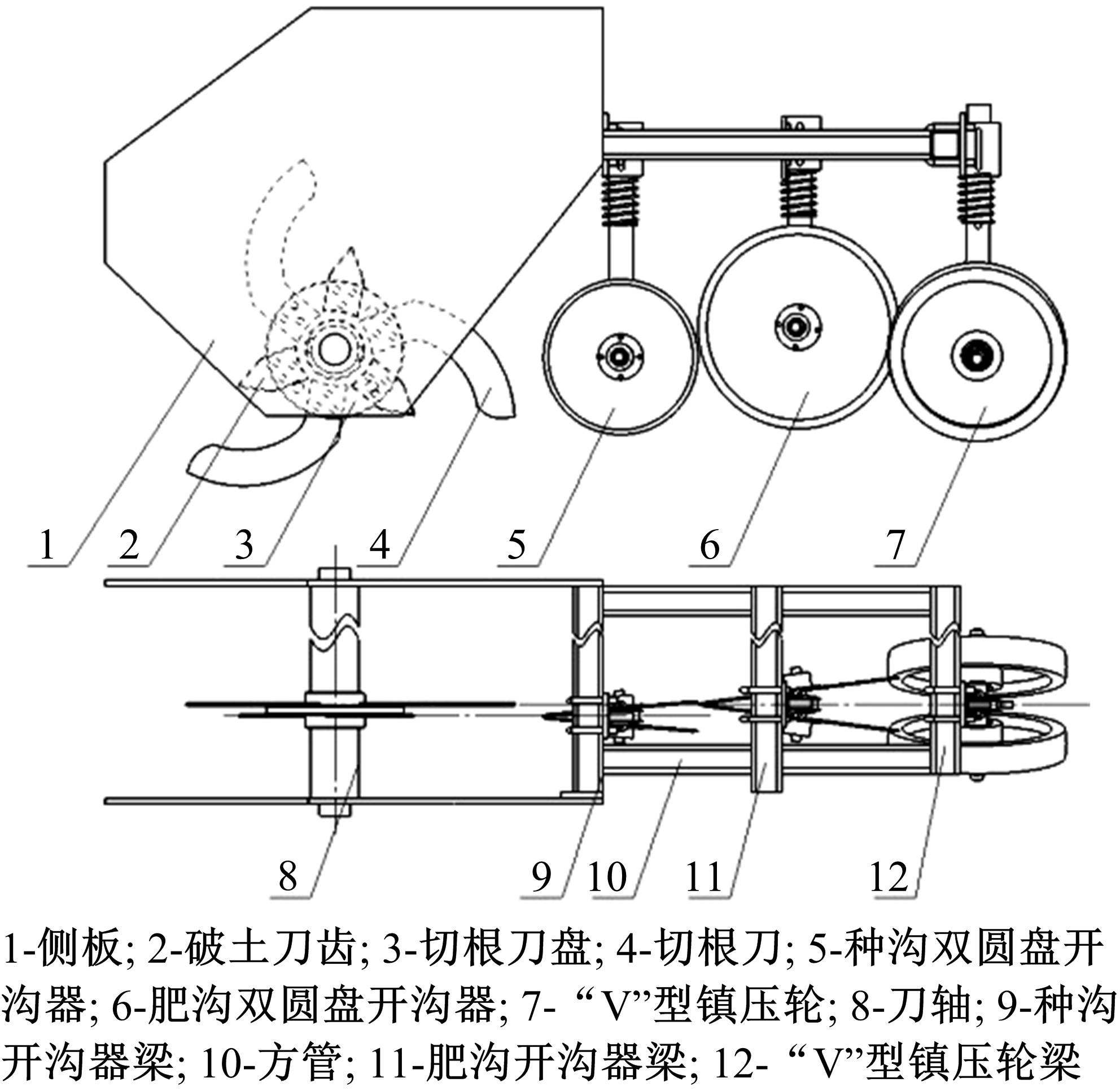 1 2 3 4 5 6 7

8 9 10 11 12

1-侧板; 2-破土刀齿; 3-切根刀盘; 4-切根刀; 5-种沟双圆盘开沟器; 6-肥沟双圆盘开沟器; 7- “V”型镇压轮; 8-刀轴; 9-种沟开沟器梁; 10-方管; 11-肥沟开沟器梁; 12- “V”型镇压轮梁