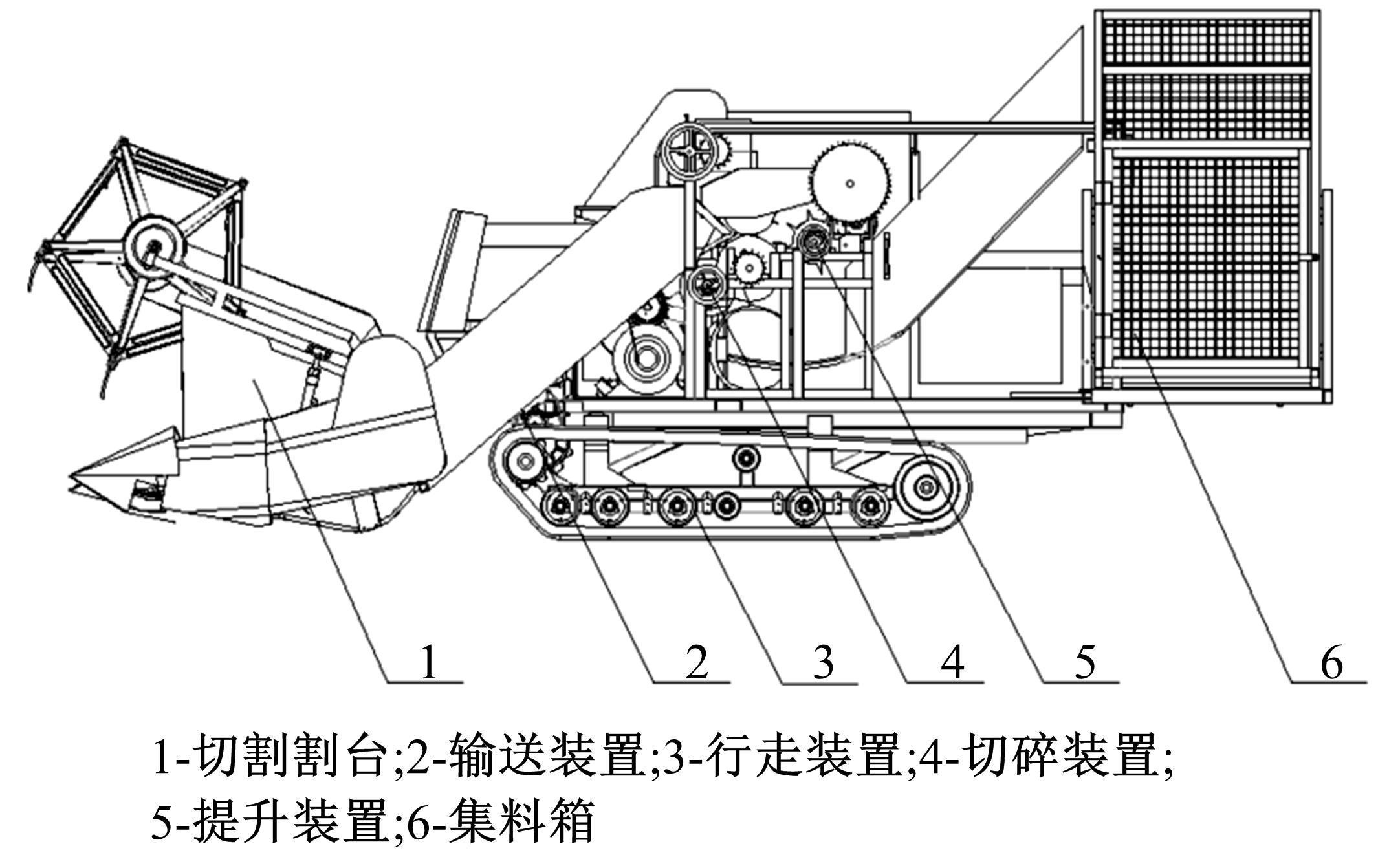 1 2 3 4 5 6

1-切割割台;2-输送装置;3-行走装置;4-切碎装置;
5-提升装置;6-集料箱