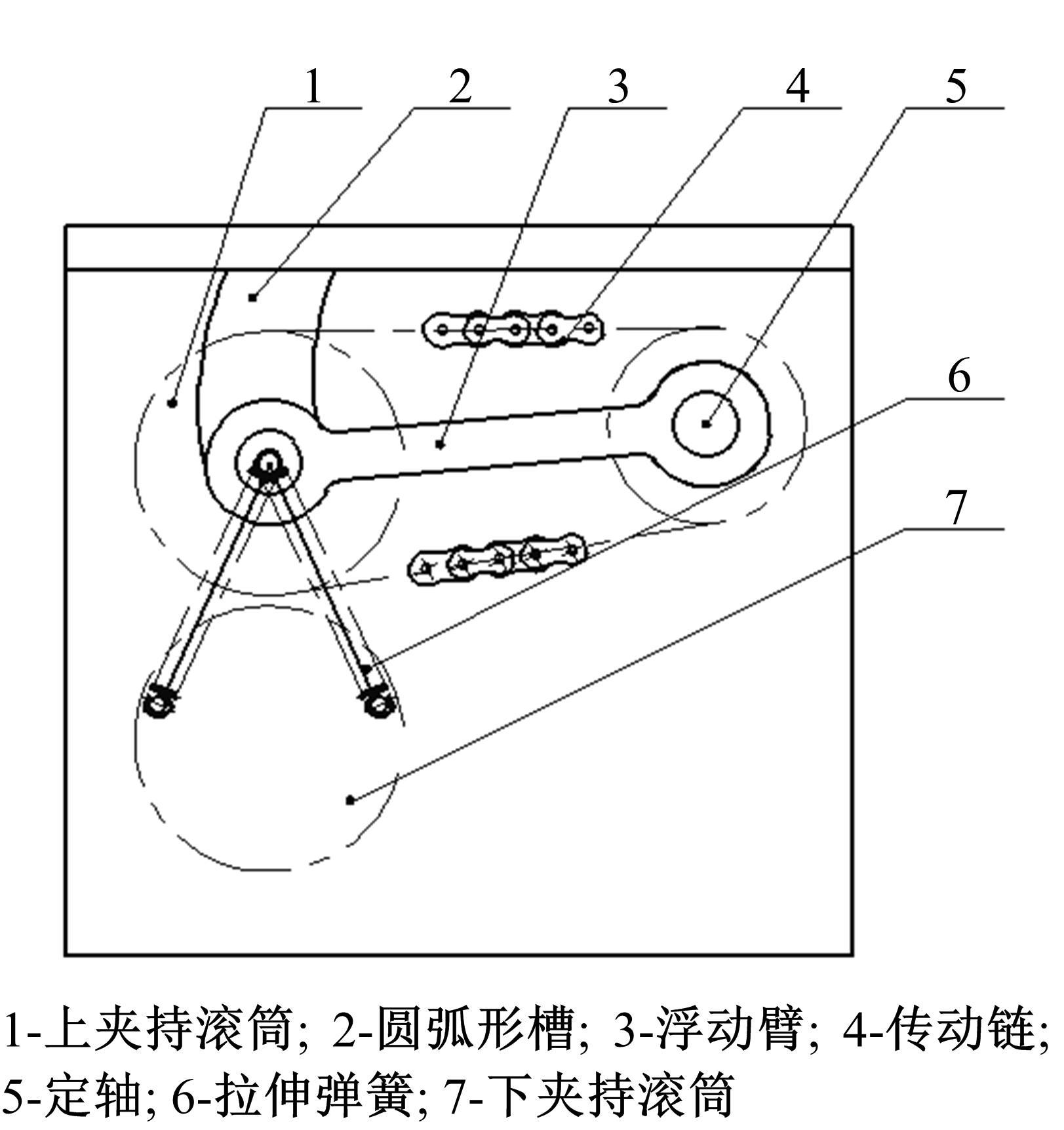 1
2
3
4
5
6
7

1-上夹持滚筒; 2-圆弧形槽; 3-浮动臂; 4-传动链; 5-定轴; 6-拉伸弹簧; 7-下夹持滚筒