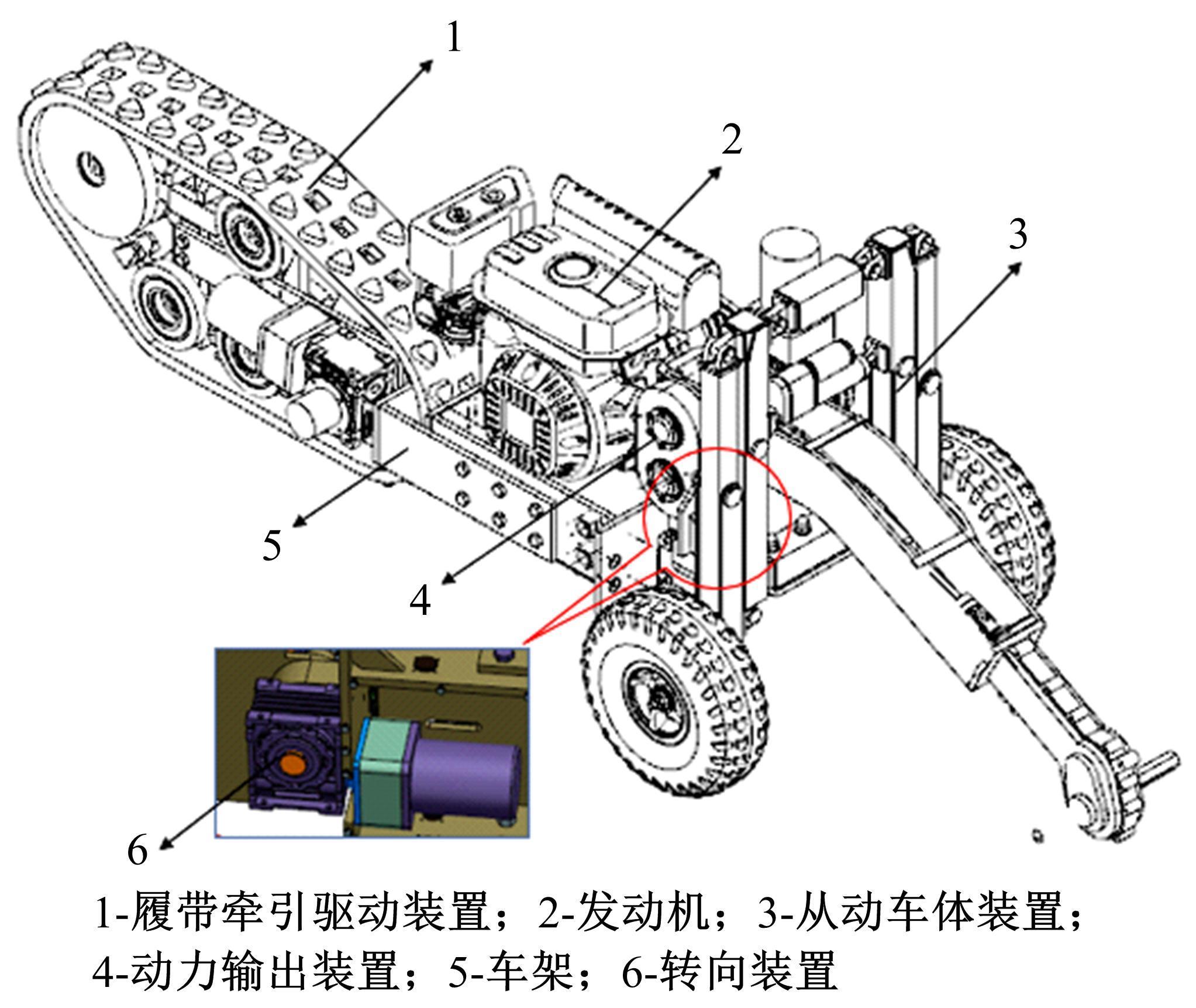 1

2

3

5

4

6

1-履带牵引驱动装置；2-发动机；3-从动车体装置；4-动力输出装置；5-车架；6-转向装置