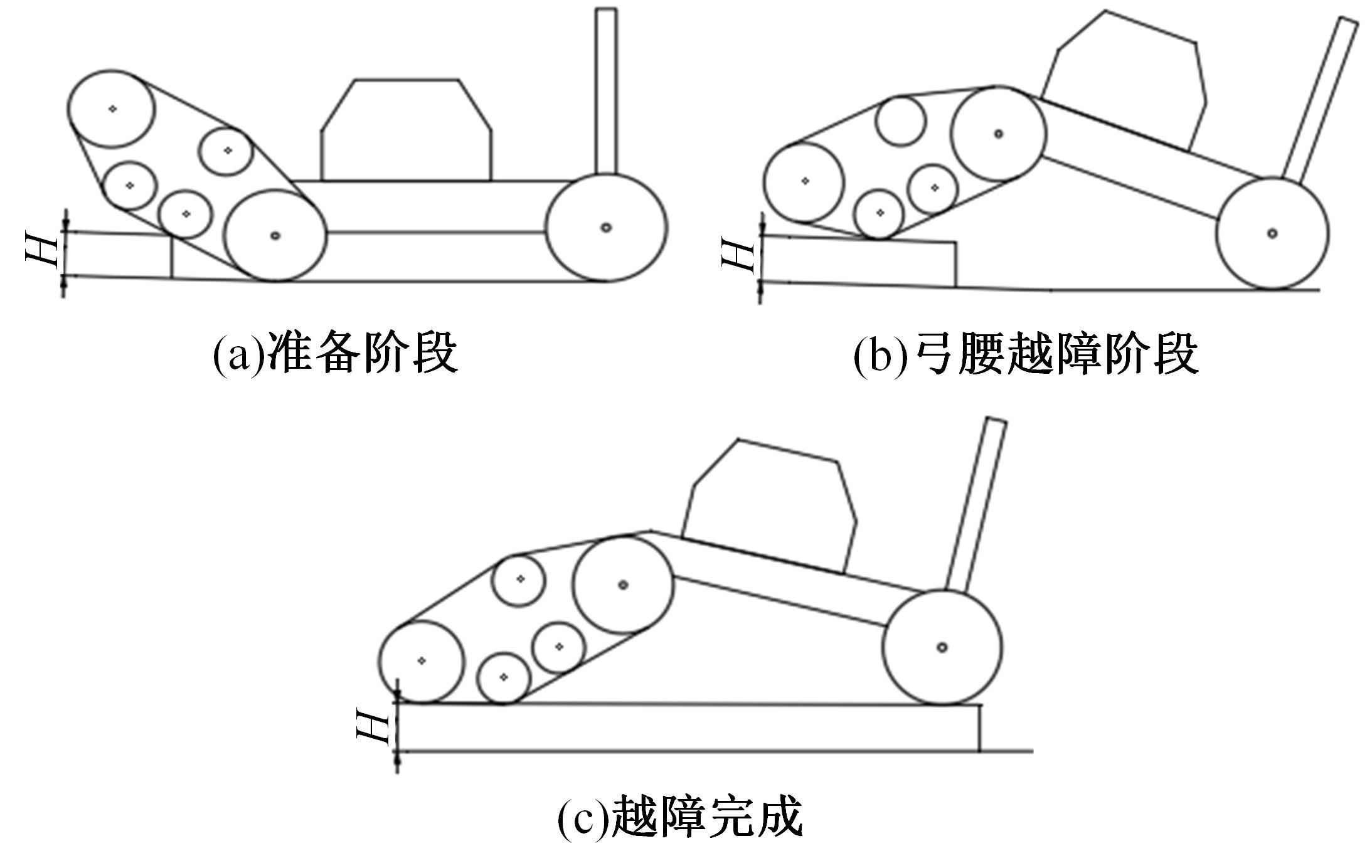 $H$

(a)准备阶段

$H$

(b)弓腰越障阶段

$H$

(c)越障完成